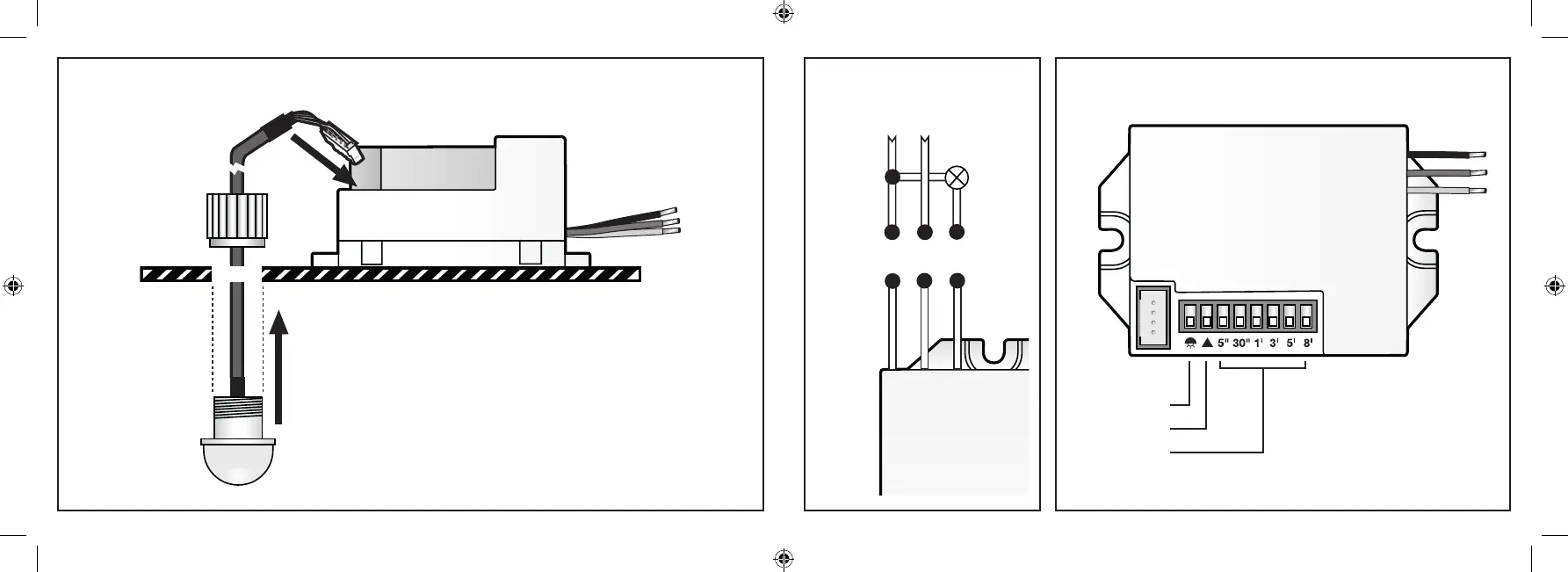 5" 30" 1' 3' 5' 8'