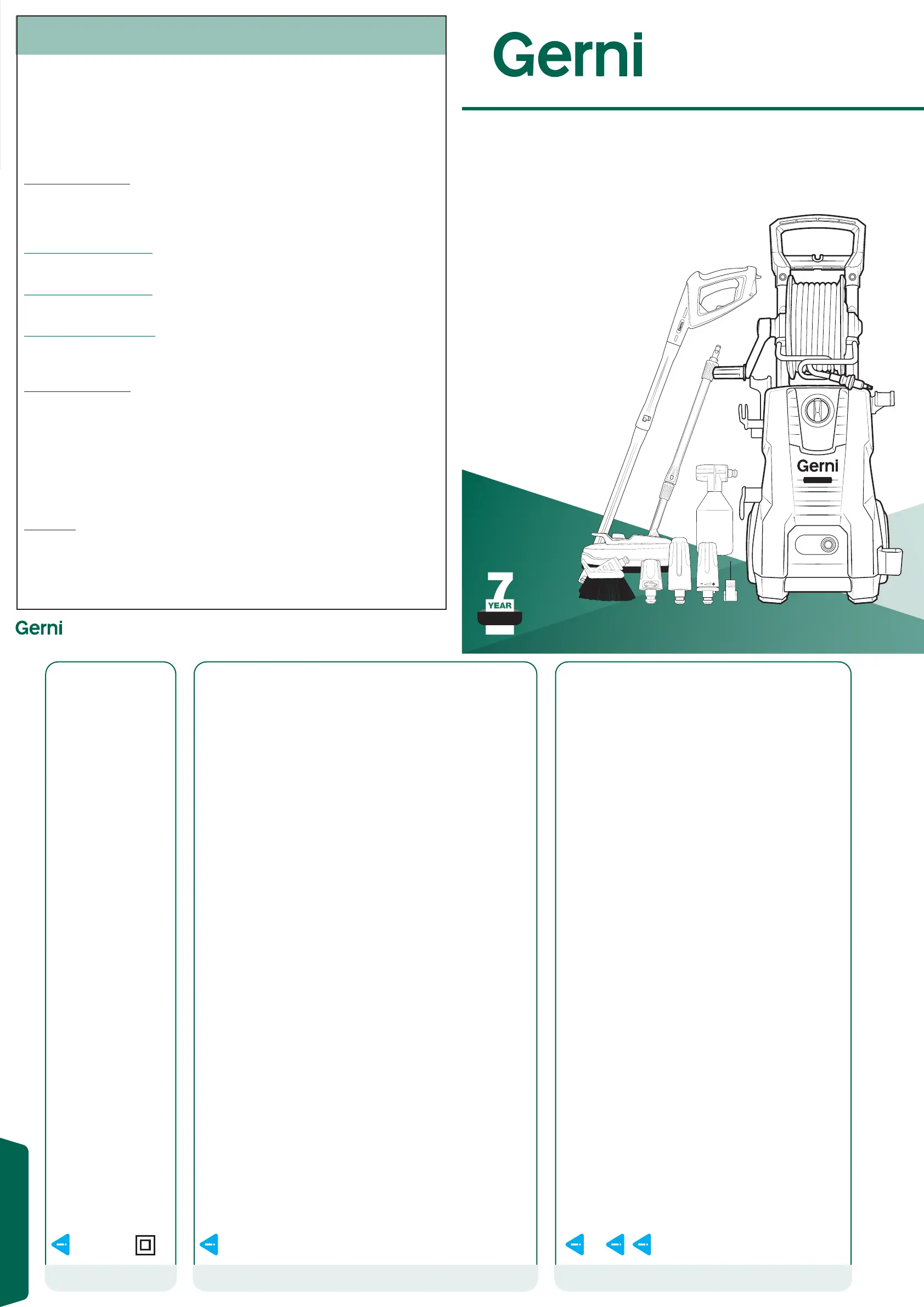 Gerni

Gerni

7
YEAR

Gerni