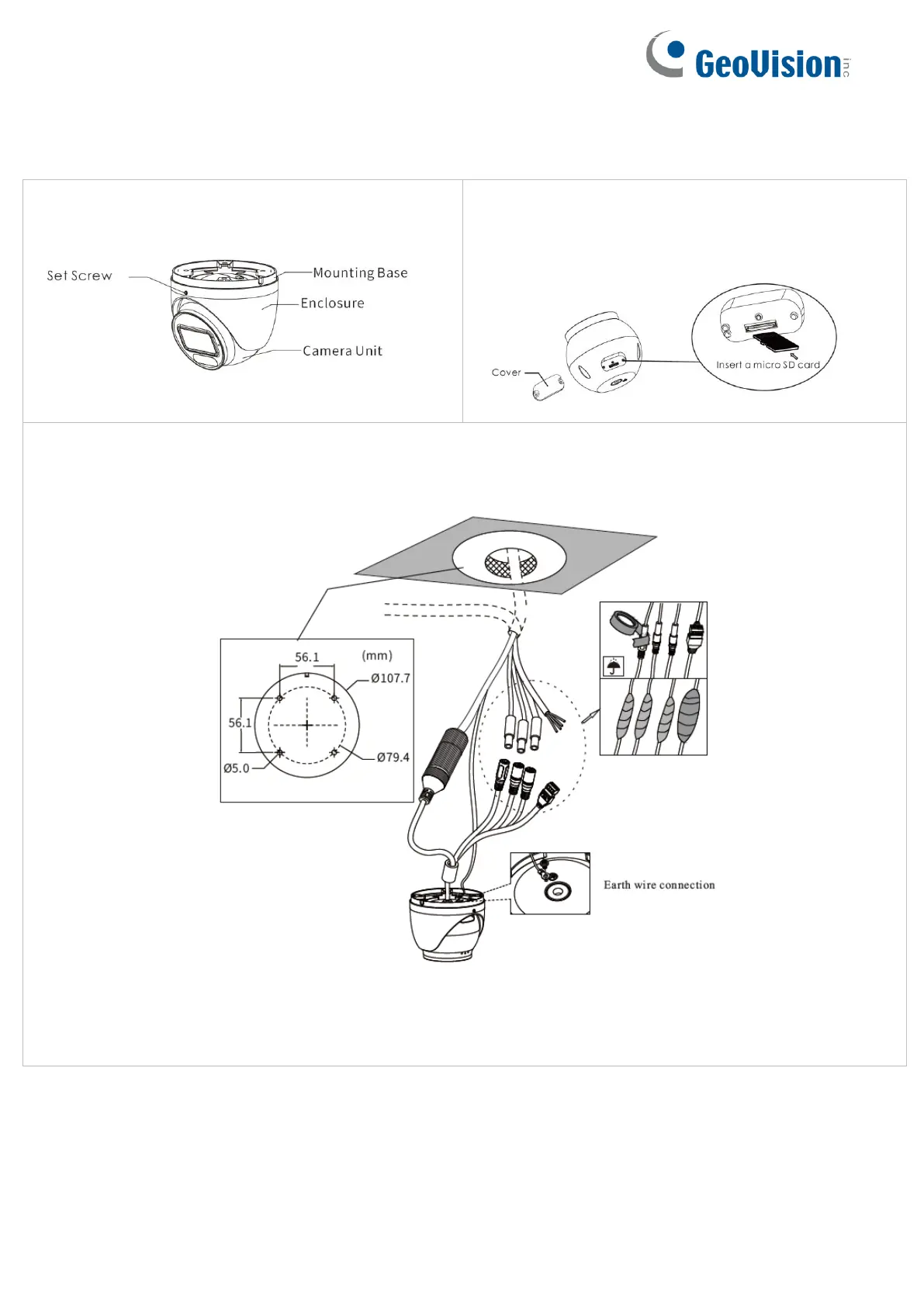 GeoVision inc

Set Screw
Mounting Base
Enclosure
Camera Unit

Cover
Insert a micro SD card

56.1
(mm)
Ø107.7
56.1
Ø5.0
Ø79.4

Earth wire connection