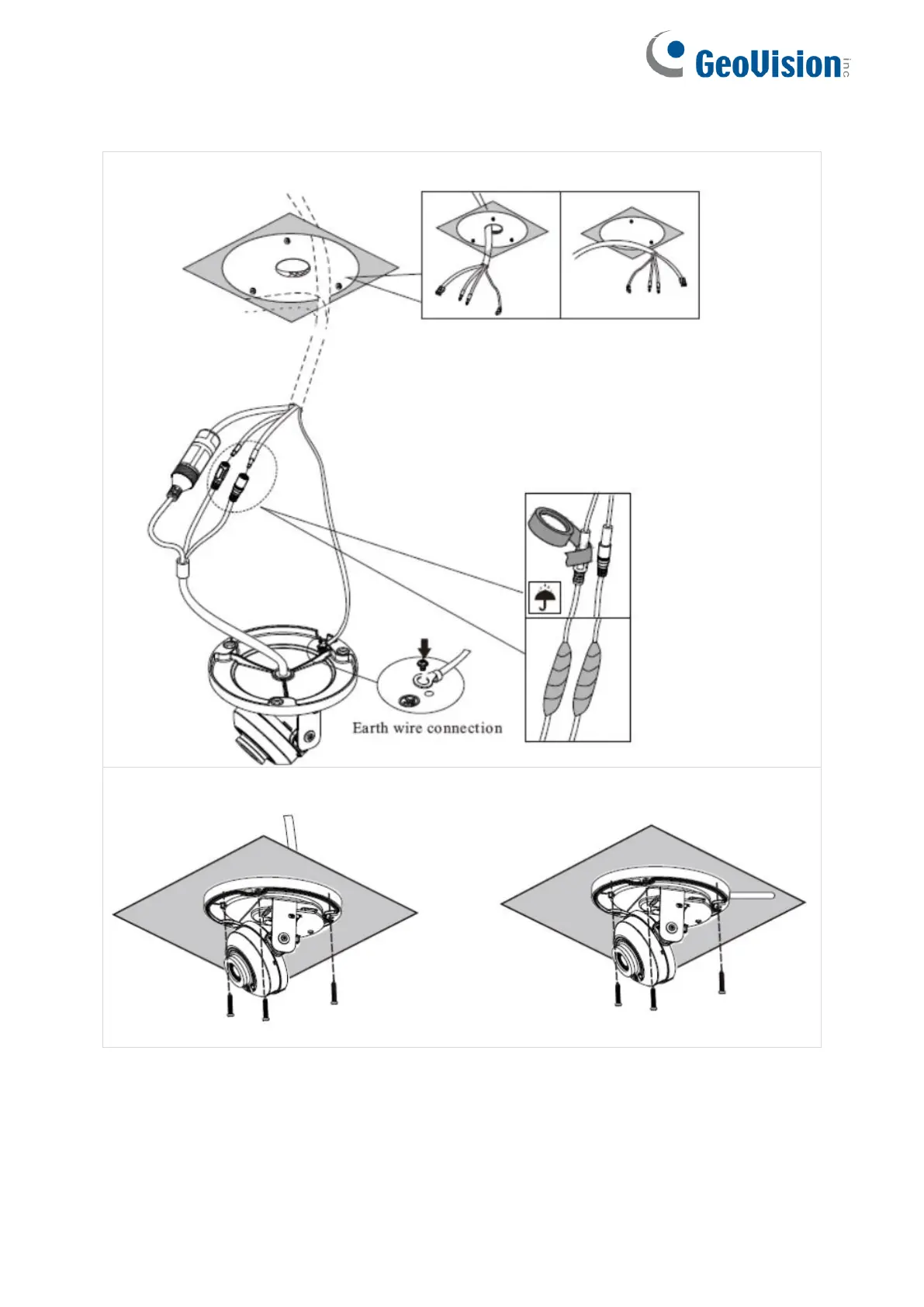 GeoVision inc

Earth wire connection