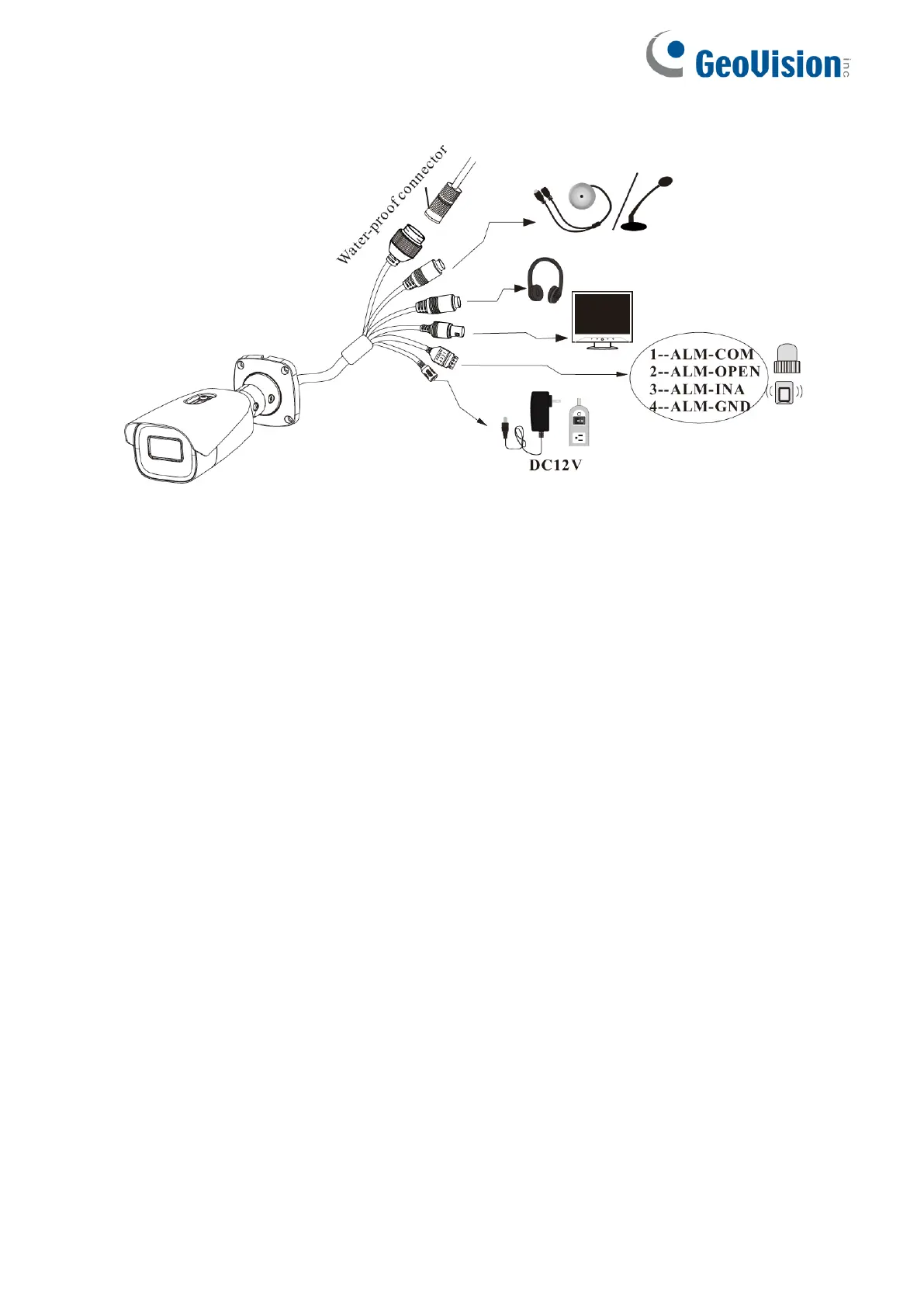 GeoVision inc

Water-proof connector

1--ALM-COM
2--ALM-OPEN
3--ALM-INA
4--ALM-GND

DC12V