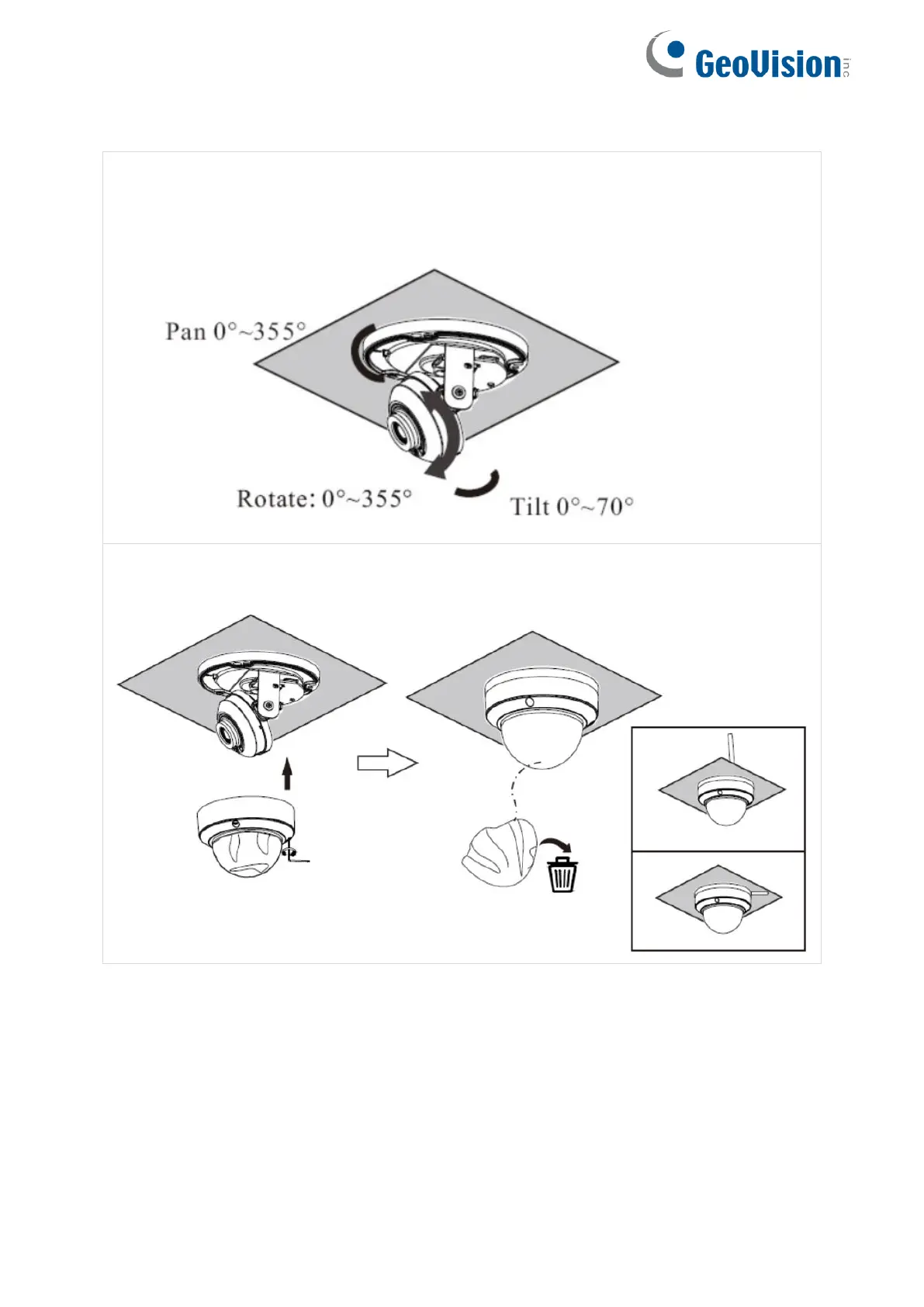 GeoVision inc

Pan 0°~355°

Rotate: 0°~355°

Tilt 0°~70°