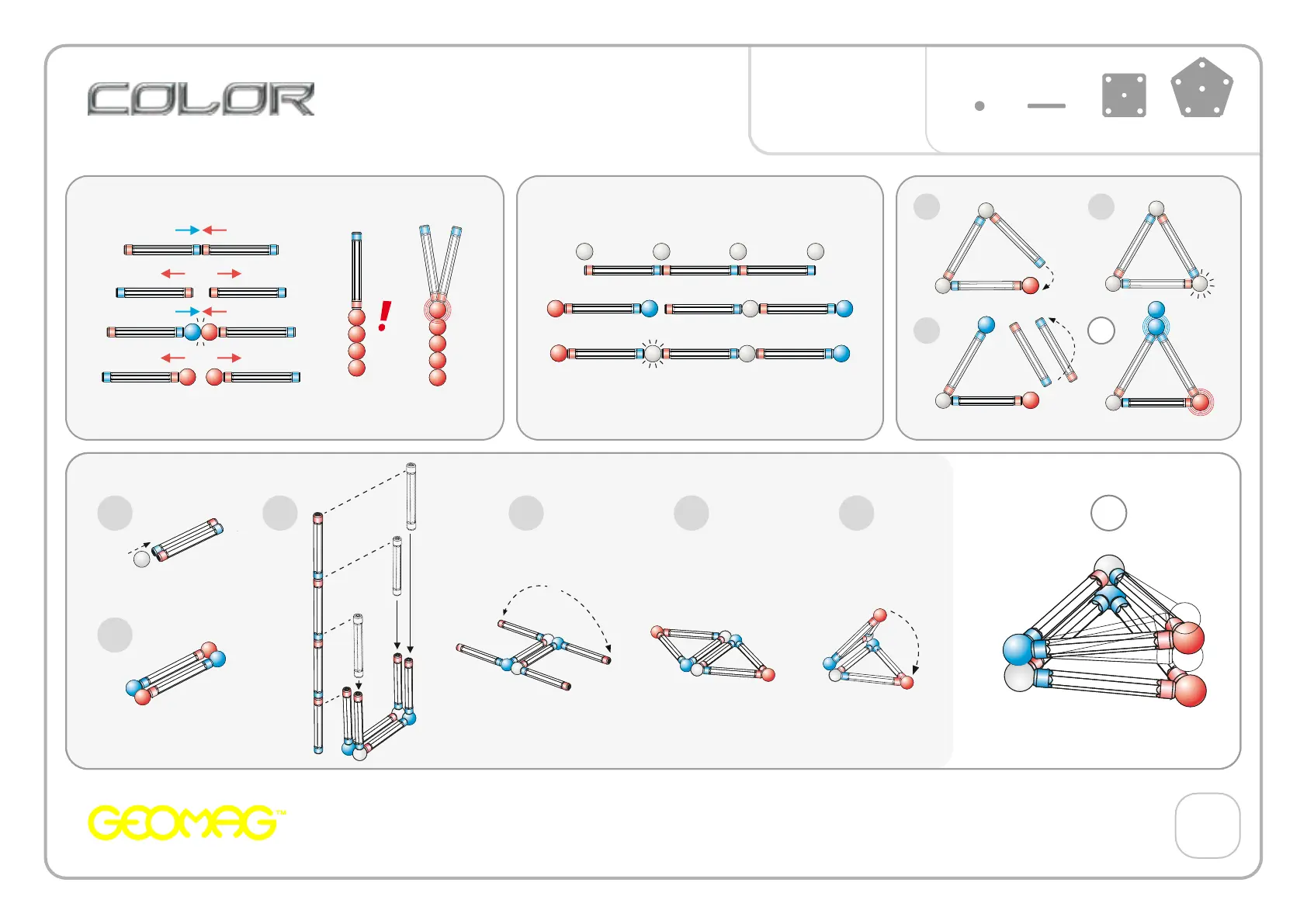 COLOR

!

GEOMAG™