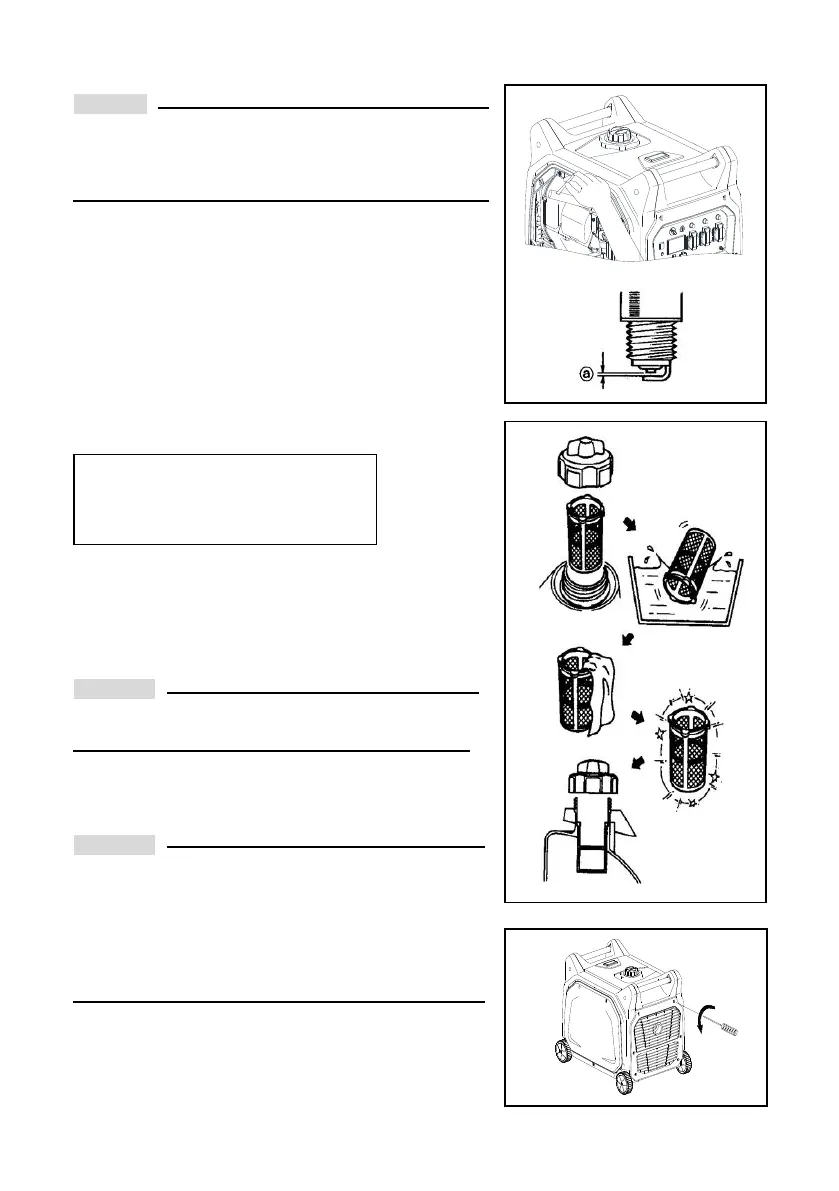 ⓐ