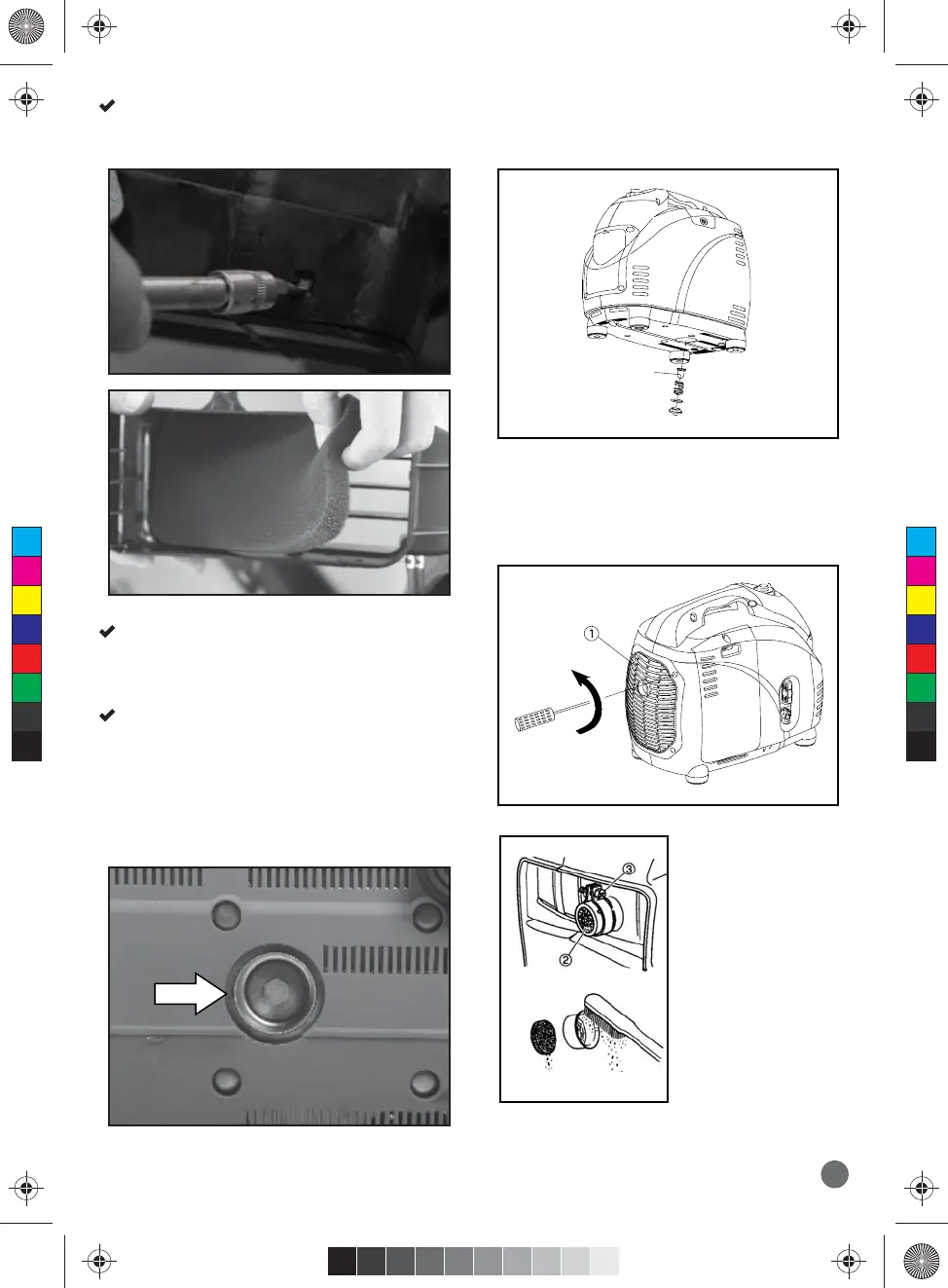 ①

③

②