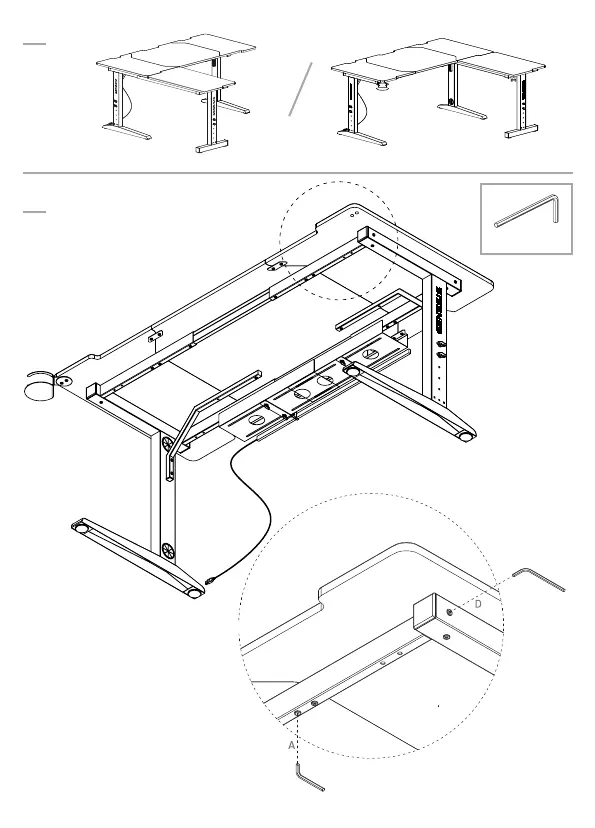 D

A