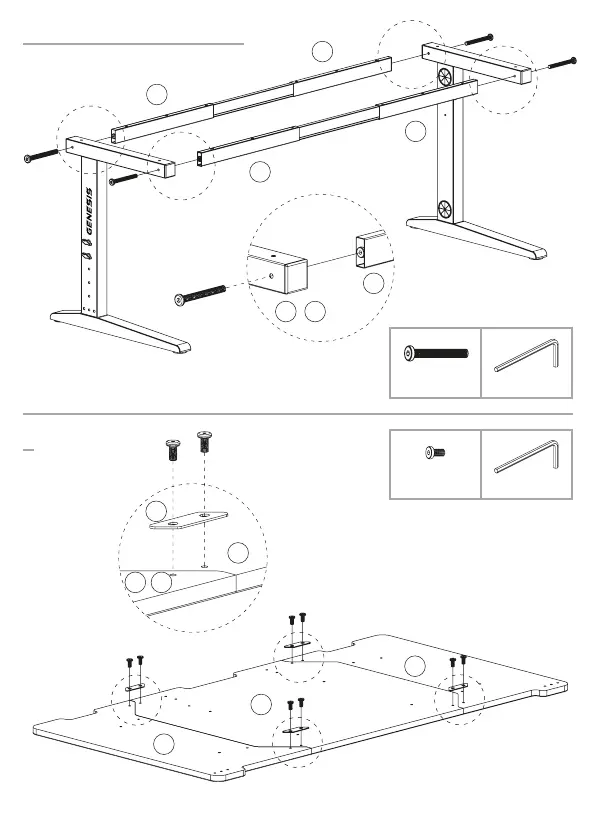 GENESIS