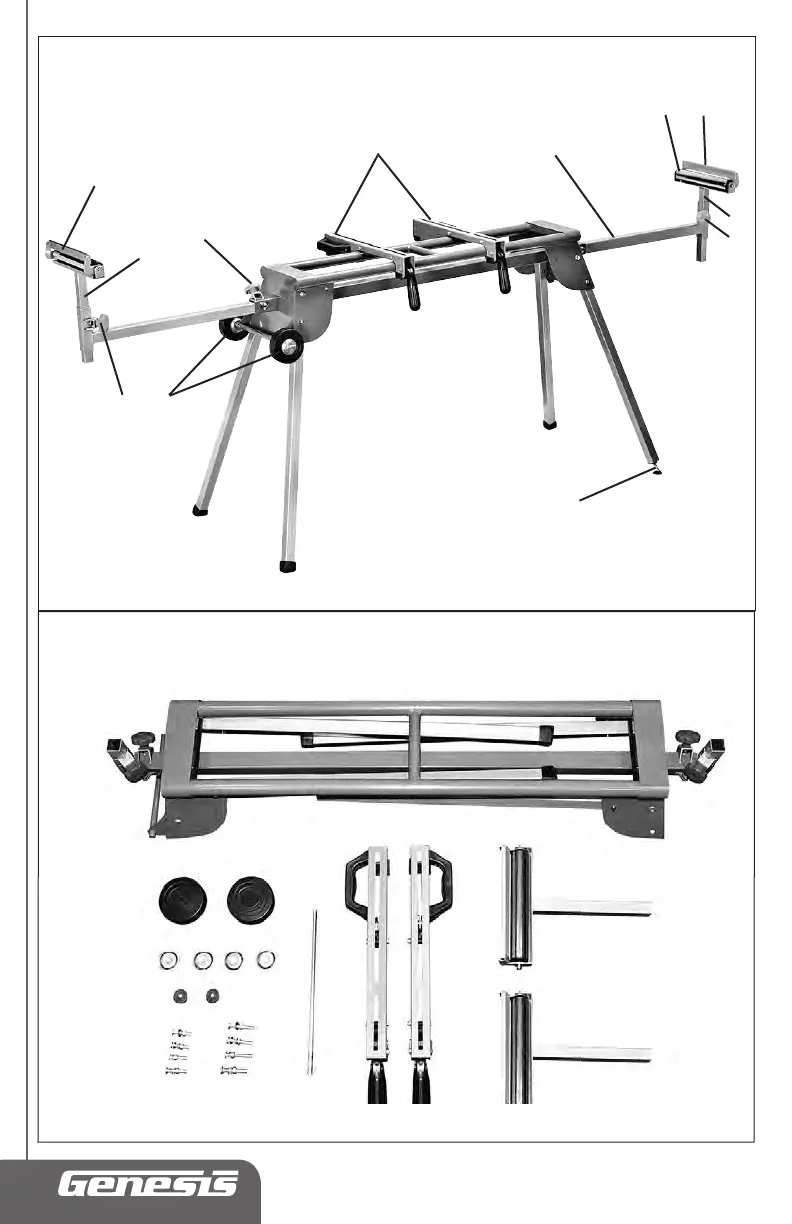 Genesis