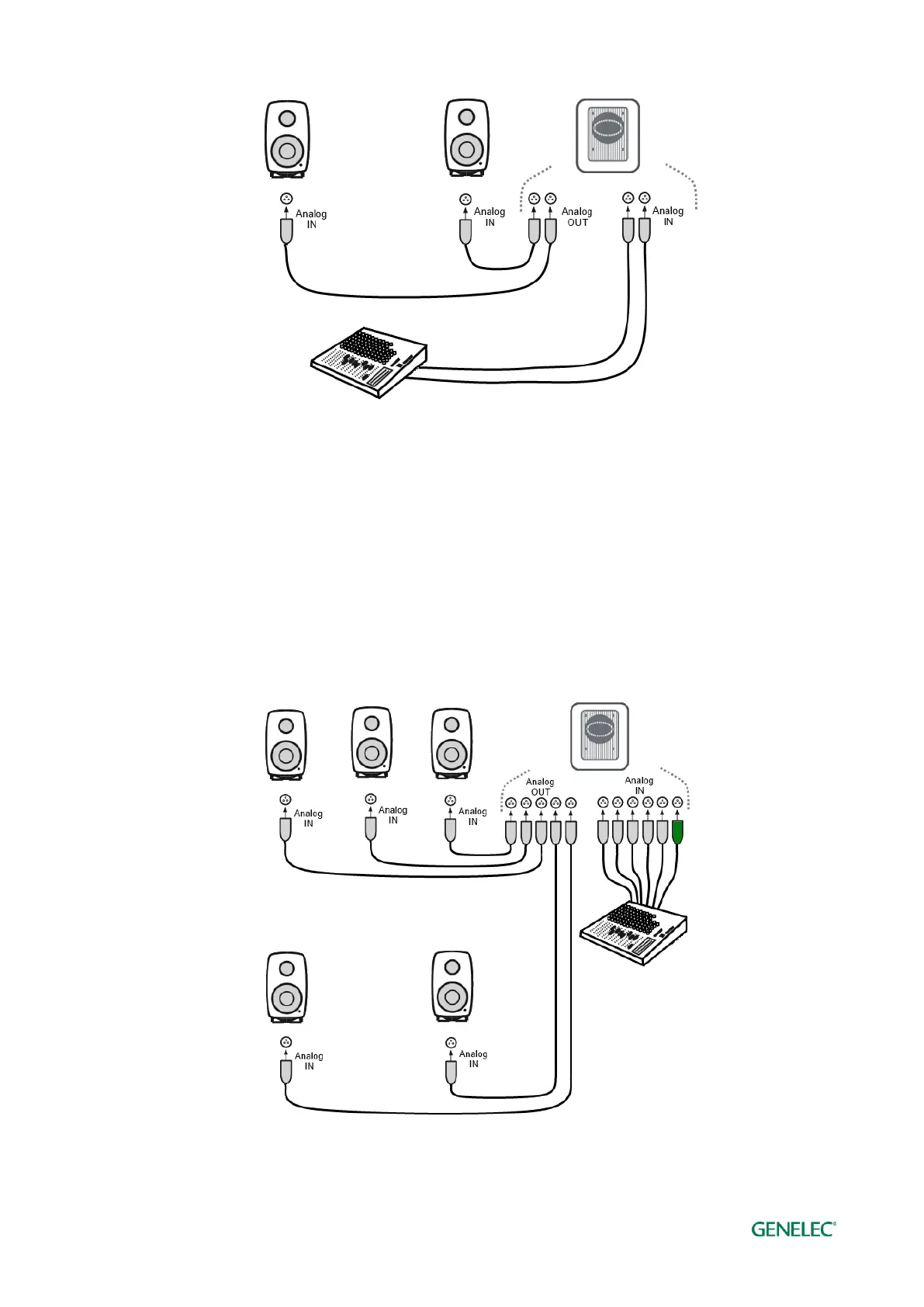 Analog IN

Analog IN

Analog OUT

Analog IN

Analog IN

Analog IN

Analog IN

Analog OUT

Analog IN

Analog IN

Analog IN

GENELEC®