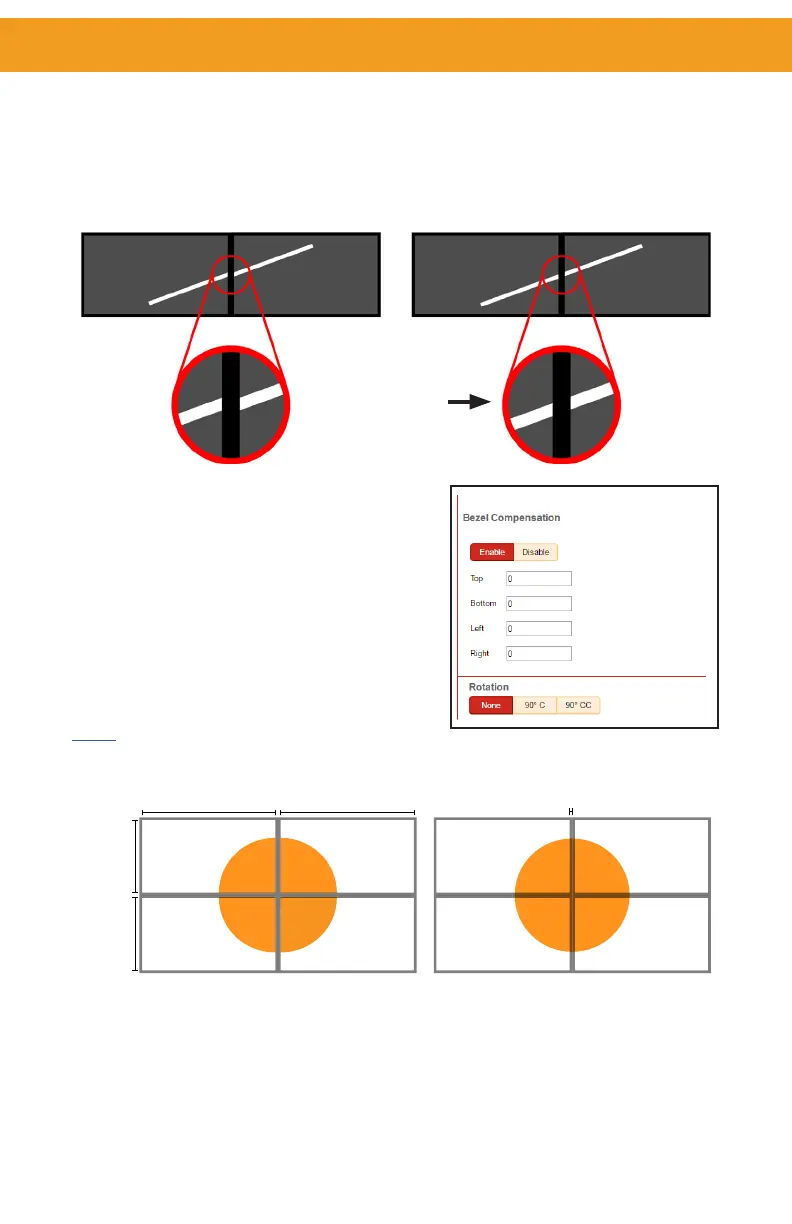 Bezel Compensation

Enable Disable

Top 0

Bottom 0

Left 0

Right 0

Rotation

None 90° C 90° CC