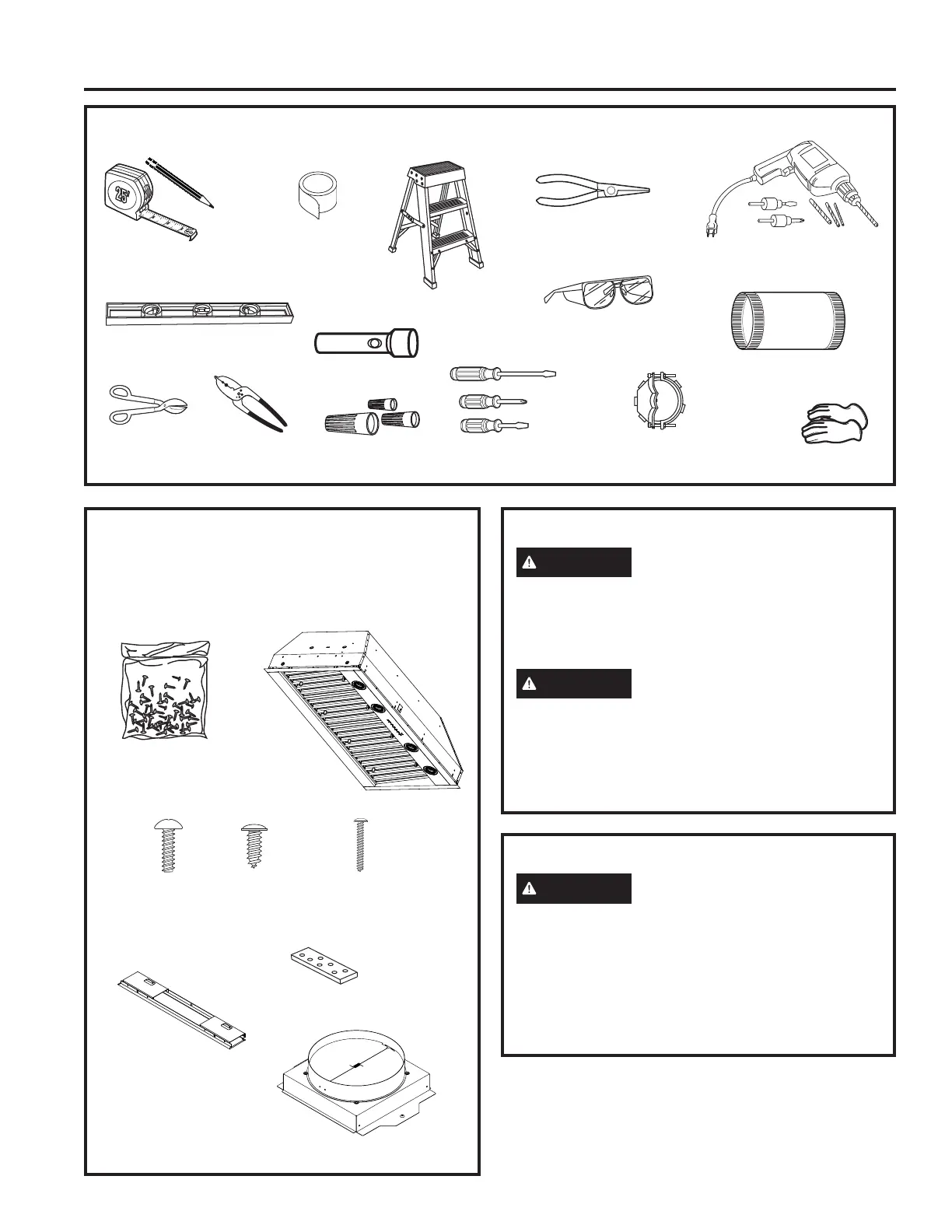 25'