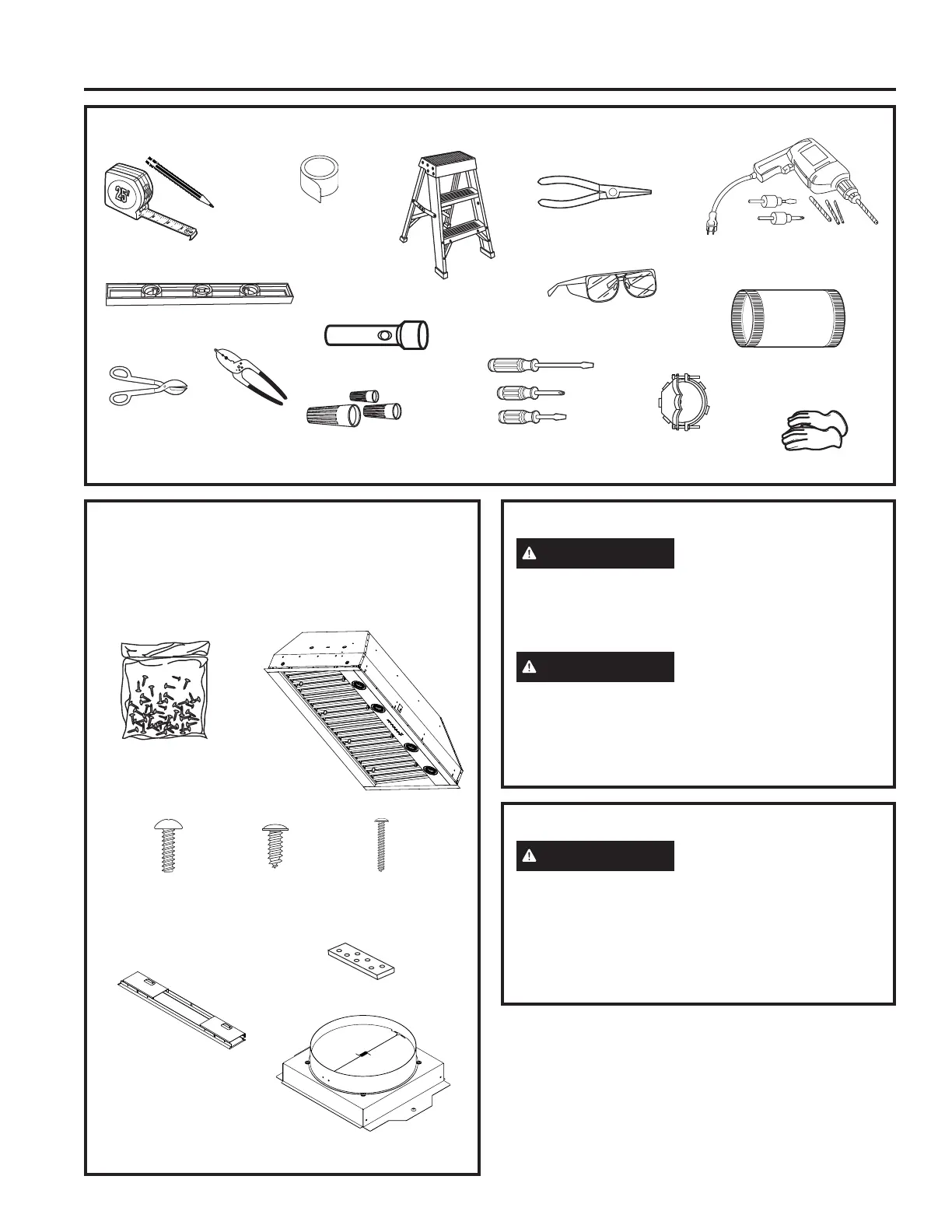 25'