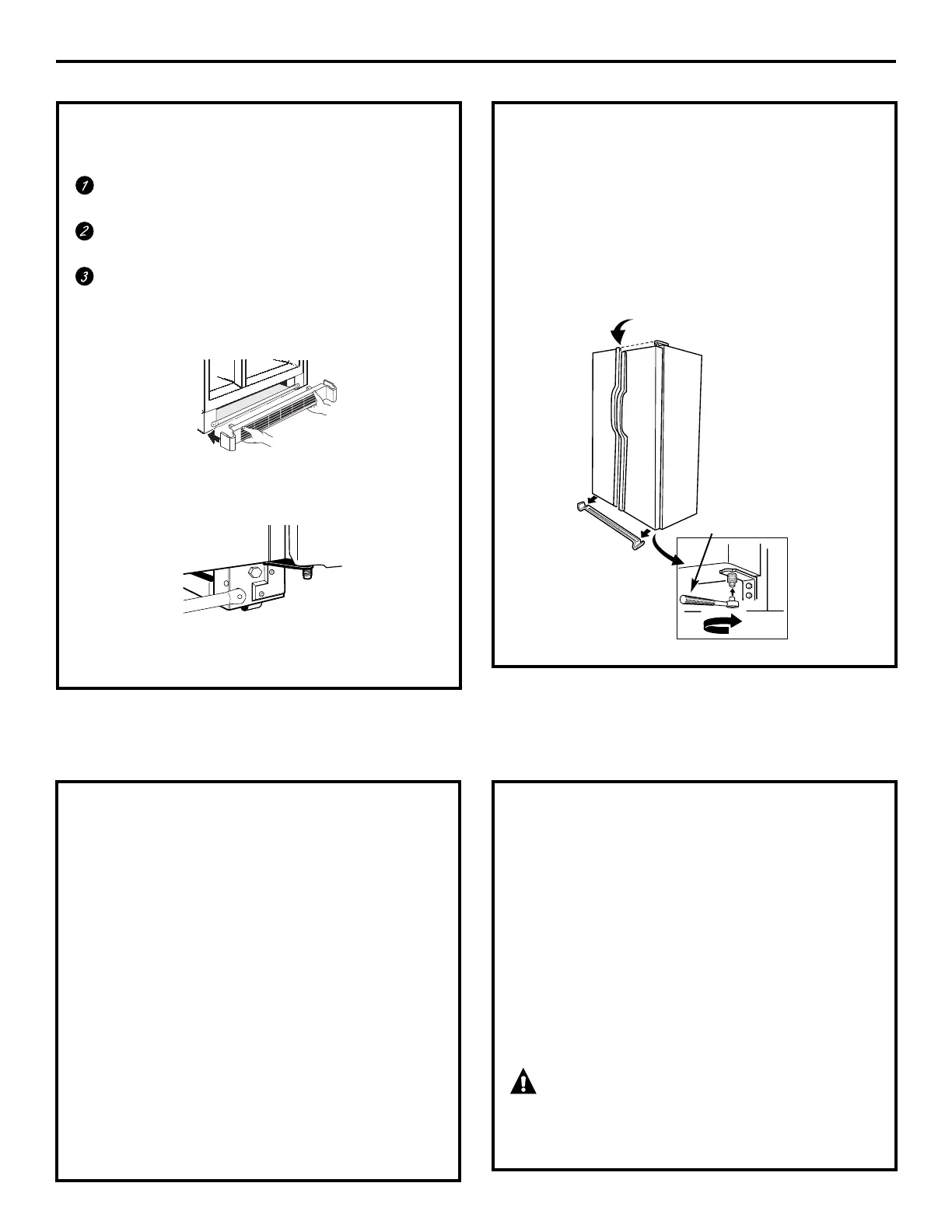 1

2

3