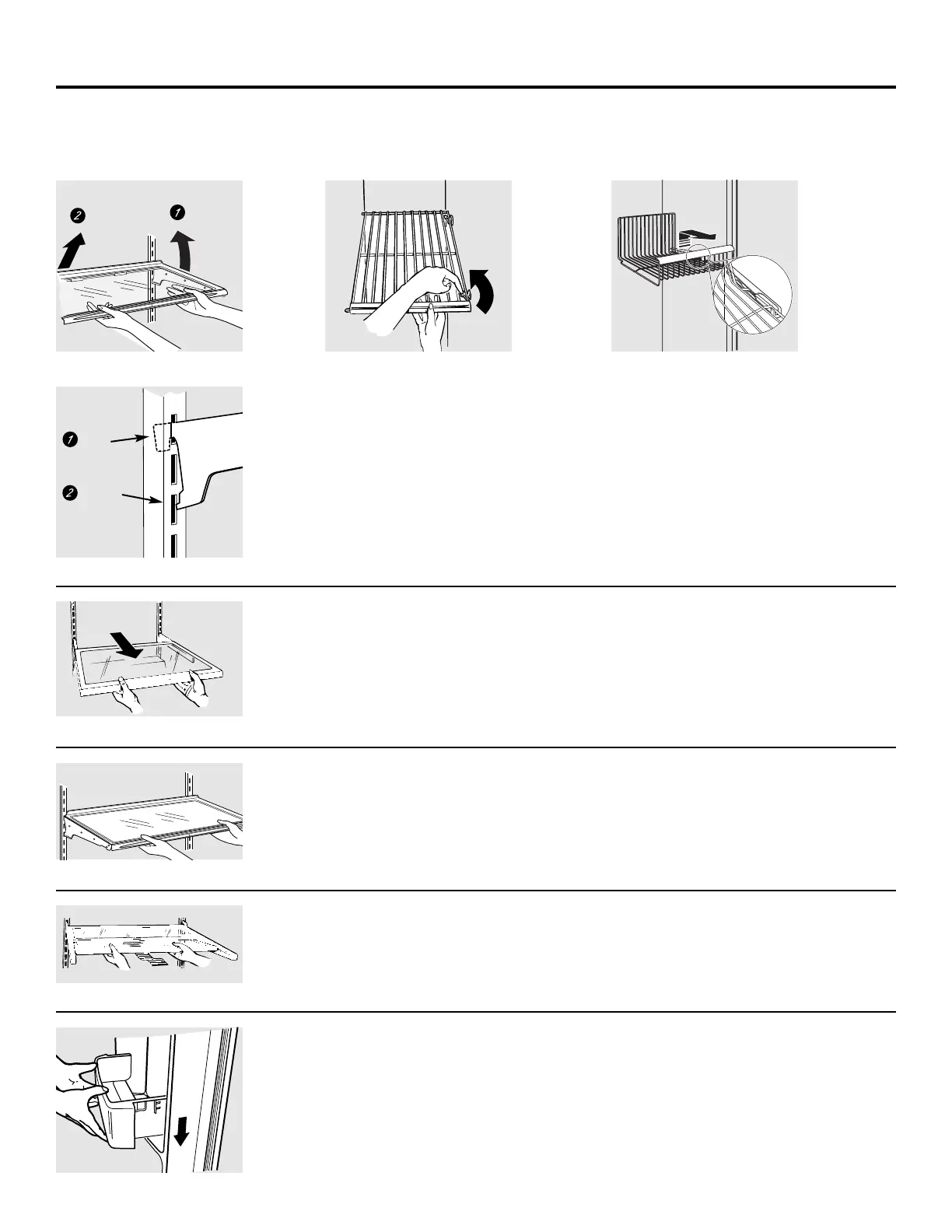 2
1
1
2