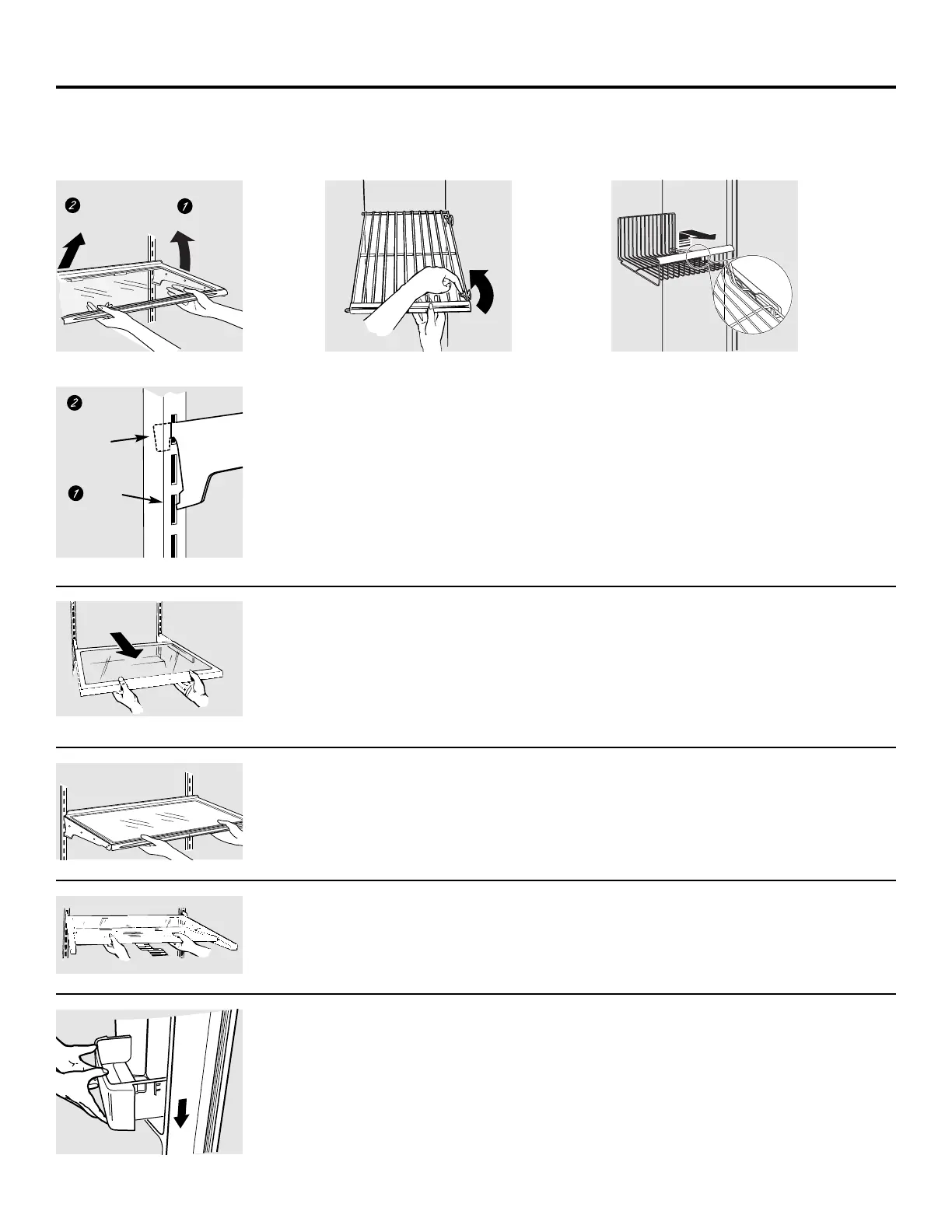 2 1

2

1