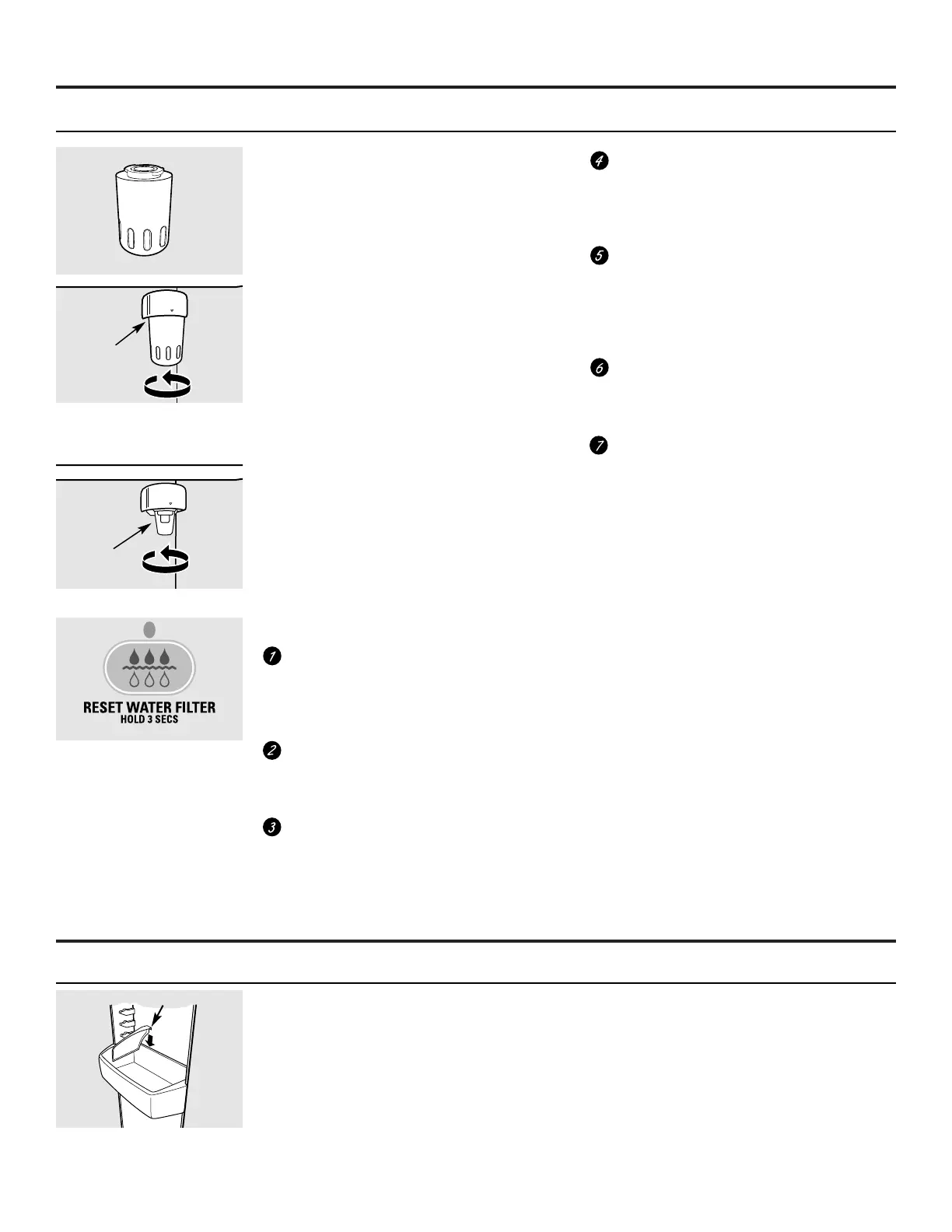 4

5

6

7

1

RESET WATER FILTER
HOLD 3 SECS

2

3