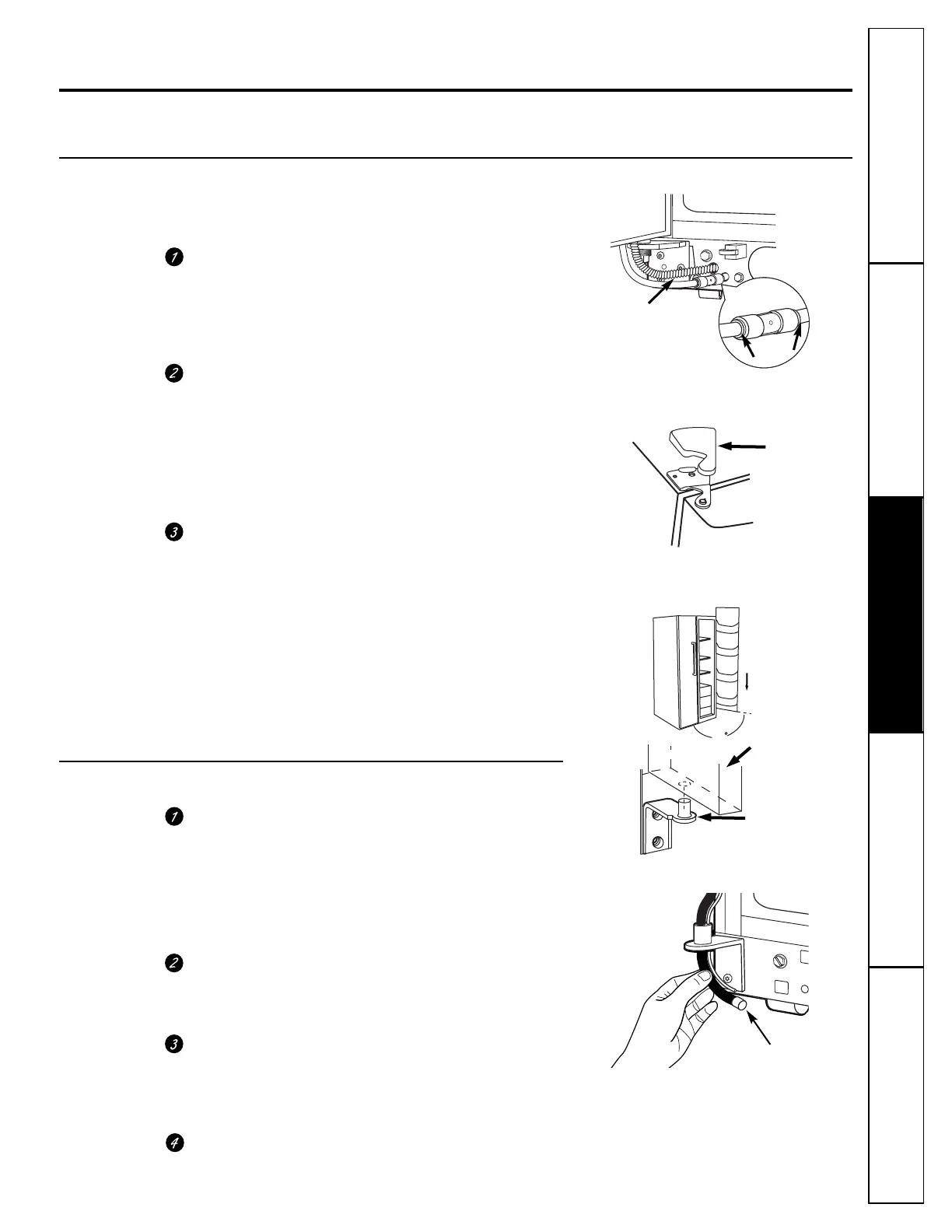 1

2

3

1

2

3

4