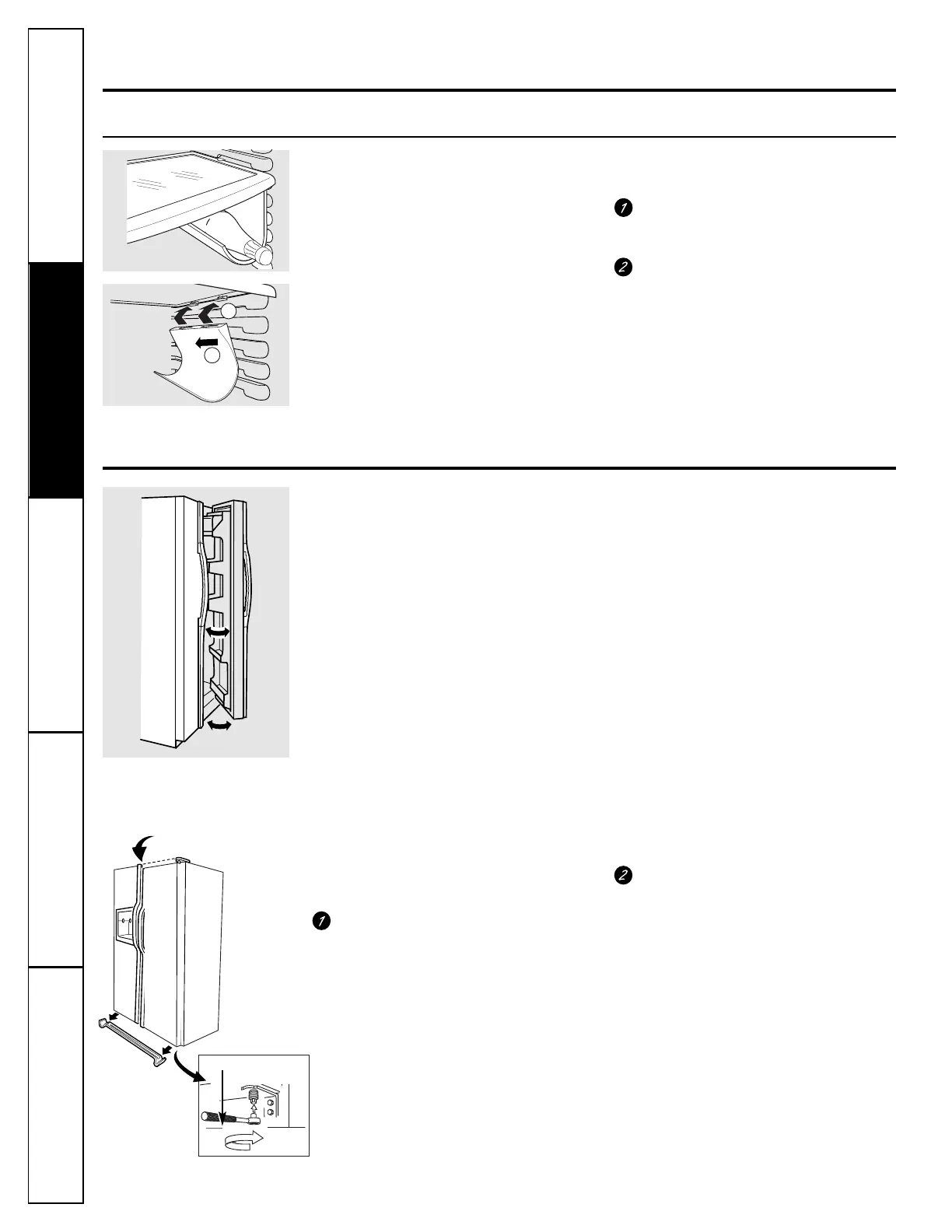 1

2

2

1