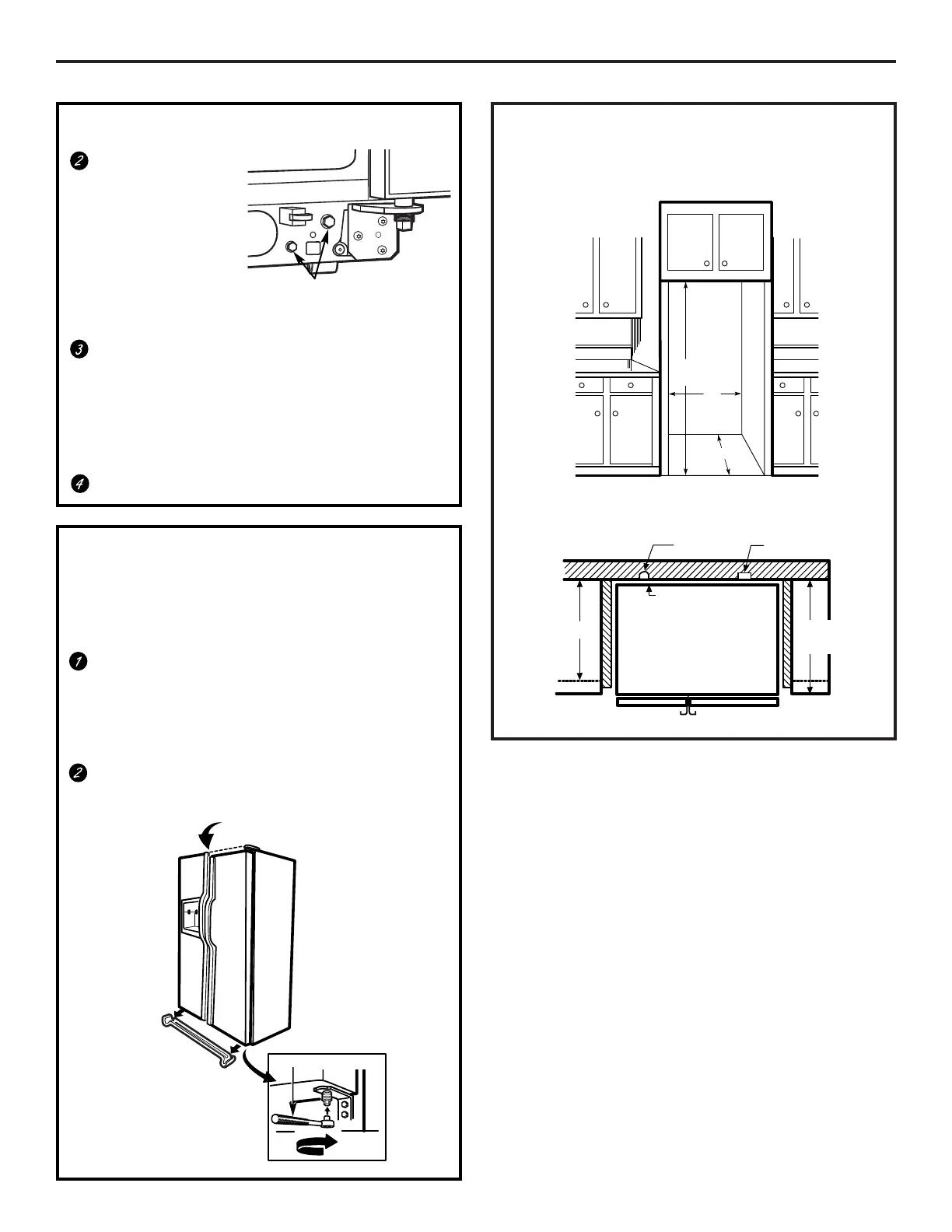 2

3

4

1

2