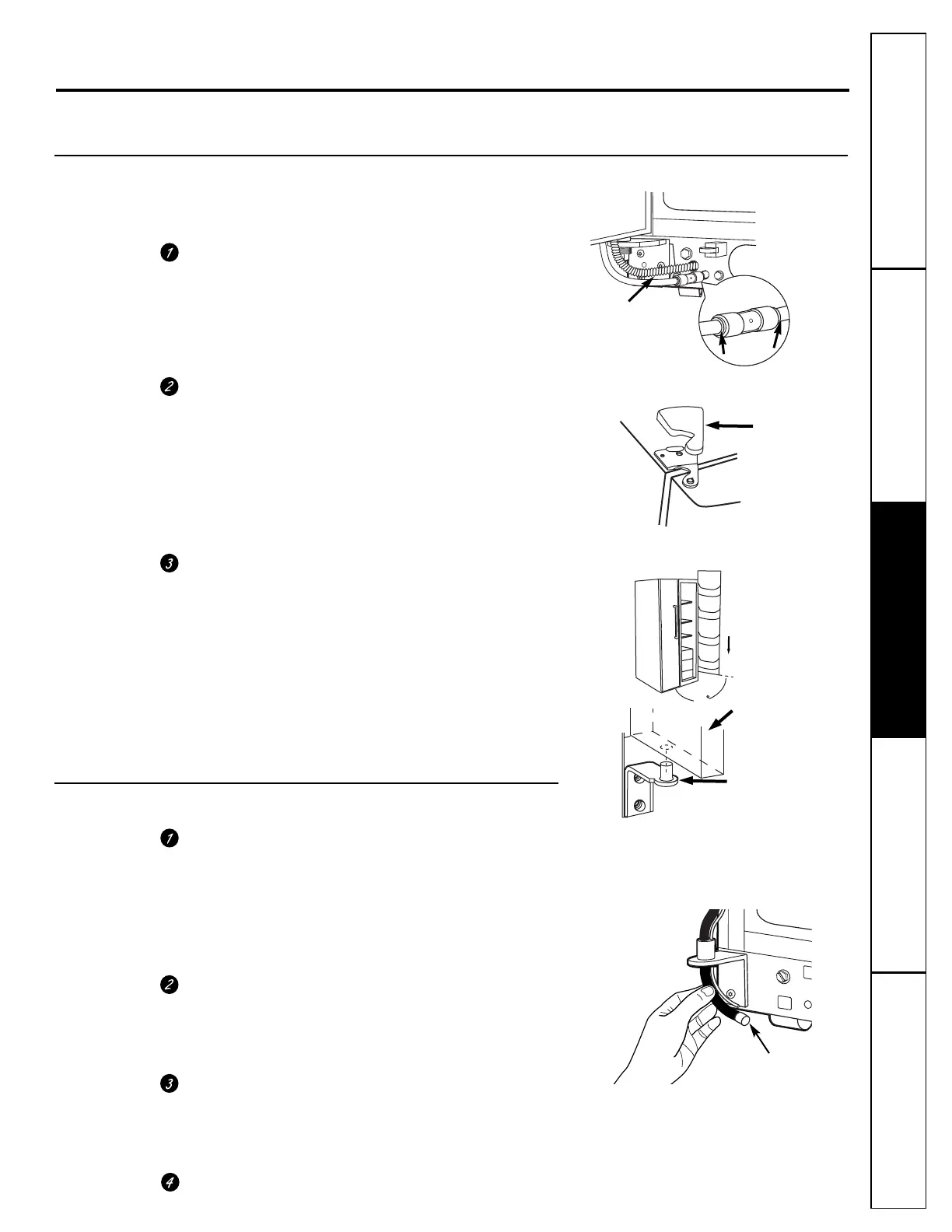 1

2

3

1

2

3

4