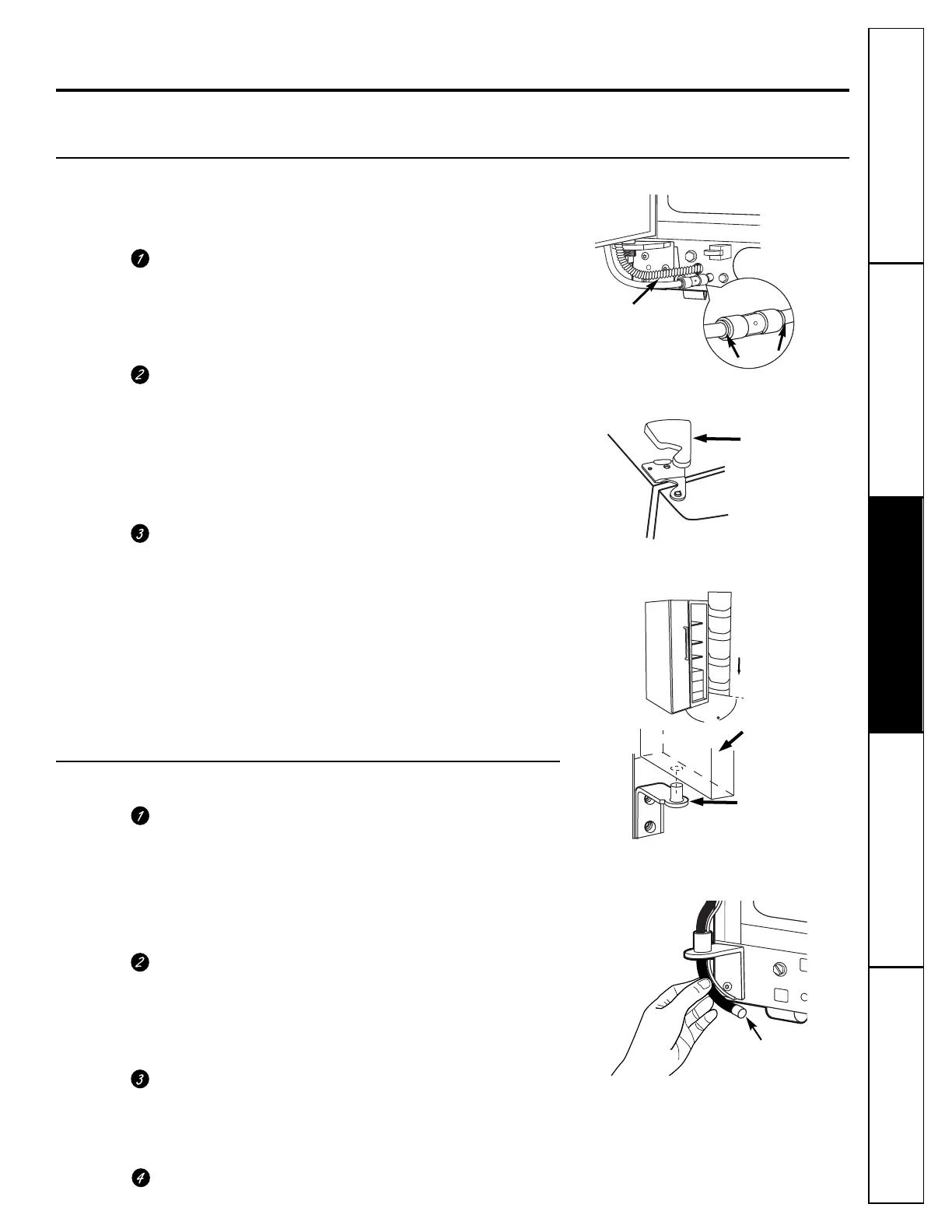 1

2

3

1

2

3

4