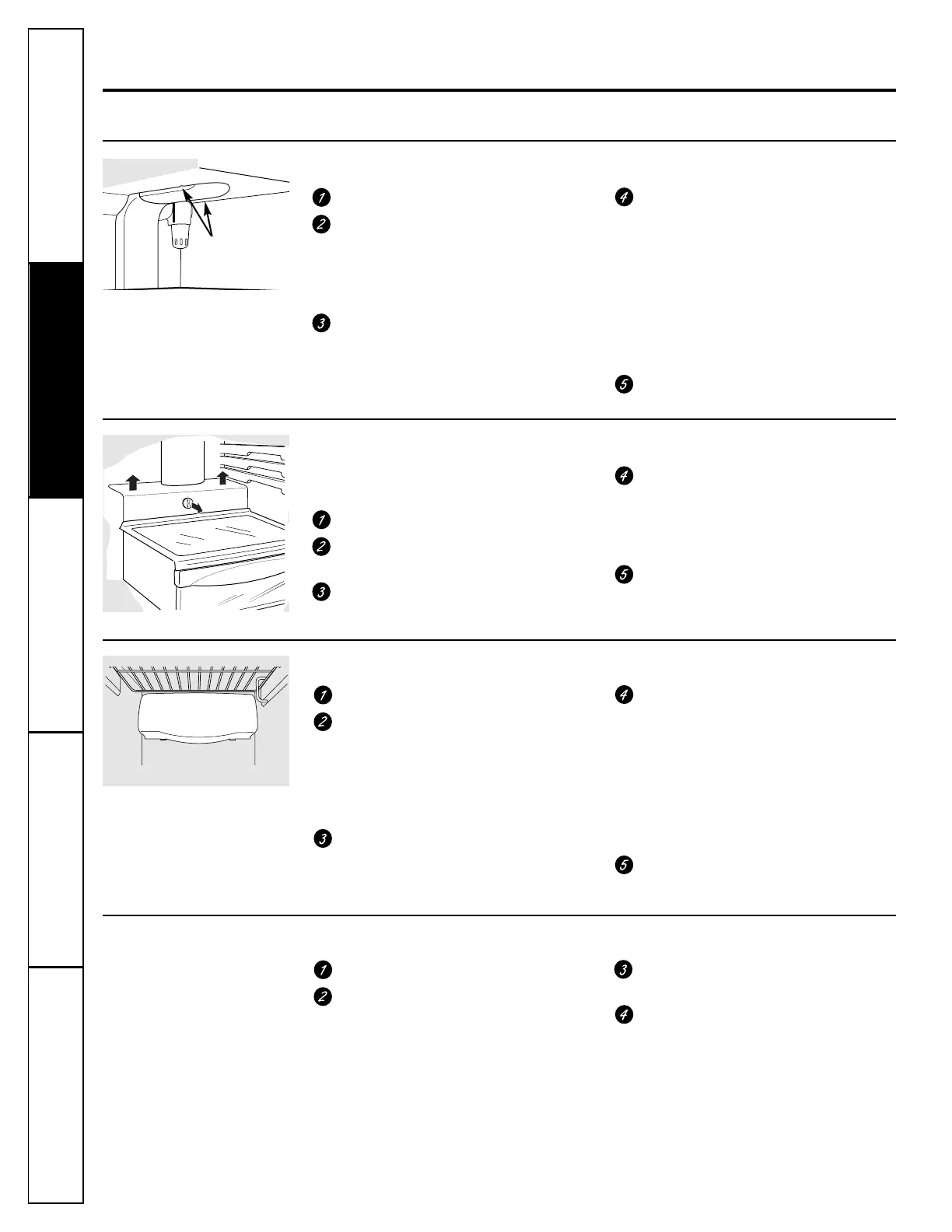 1

2

3

4

5

1

2

3

4

5

1

2

3

4

5

1

2

3

4