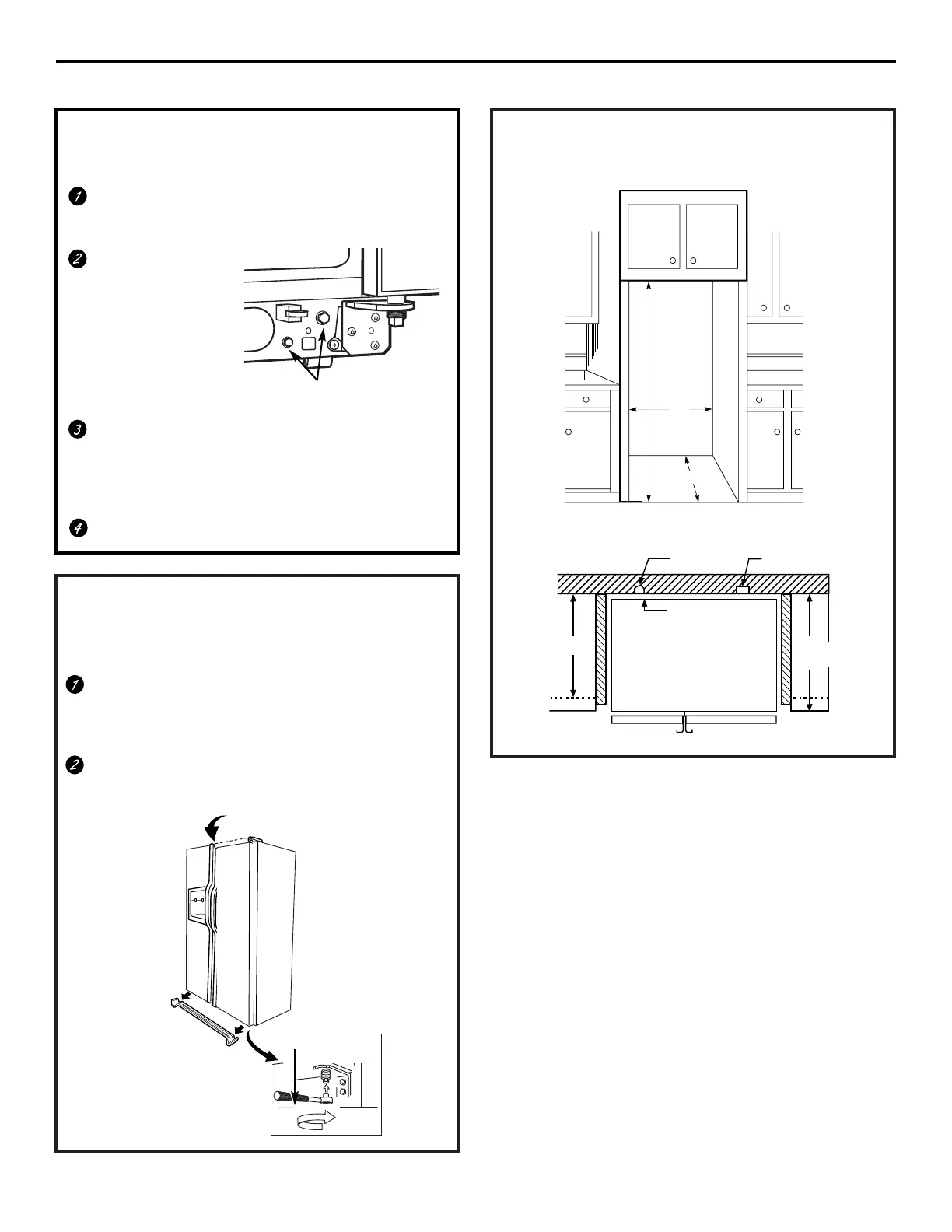 1

2

3

4

1

2