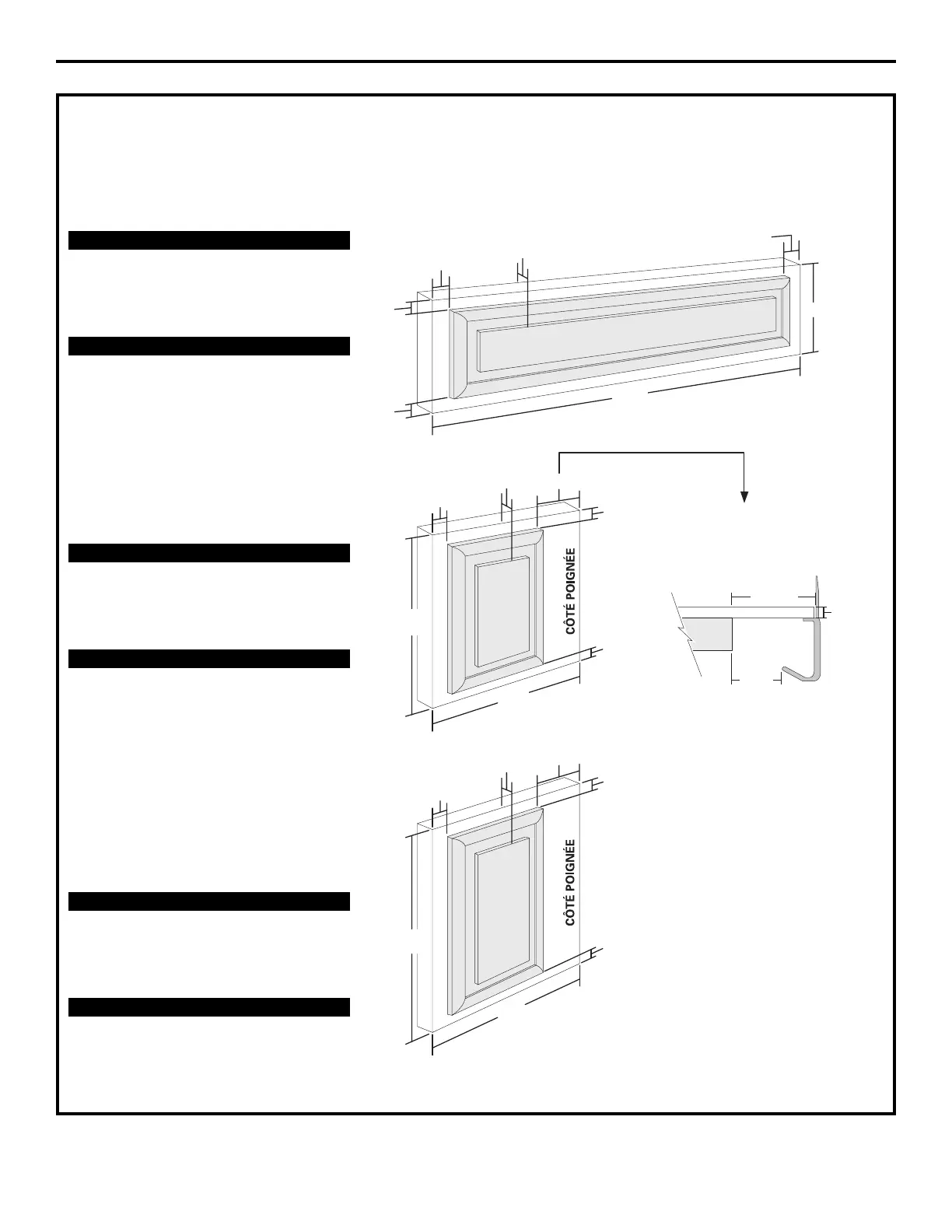 CÔTÉ POIGNÉE

CÔTÉ POIGNÉE