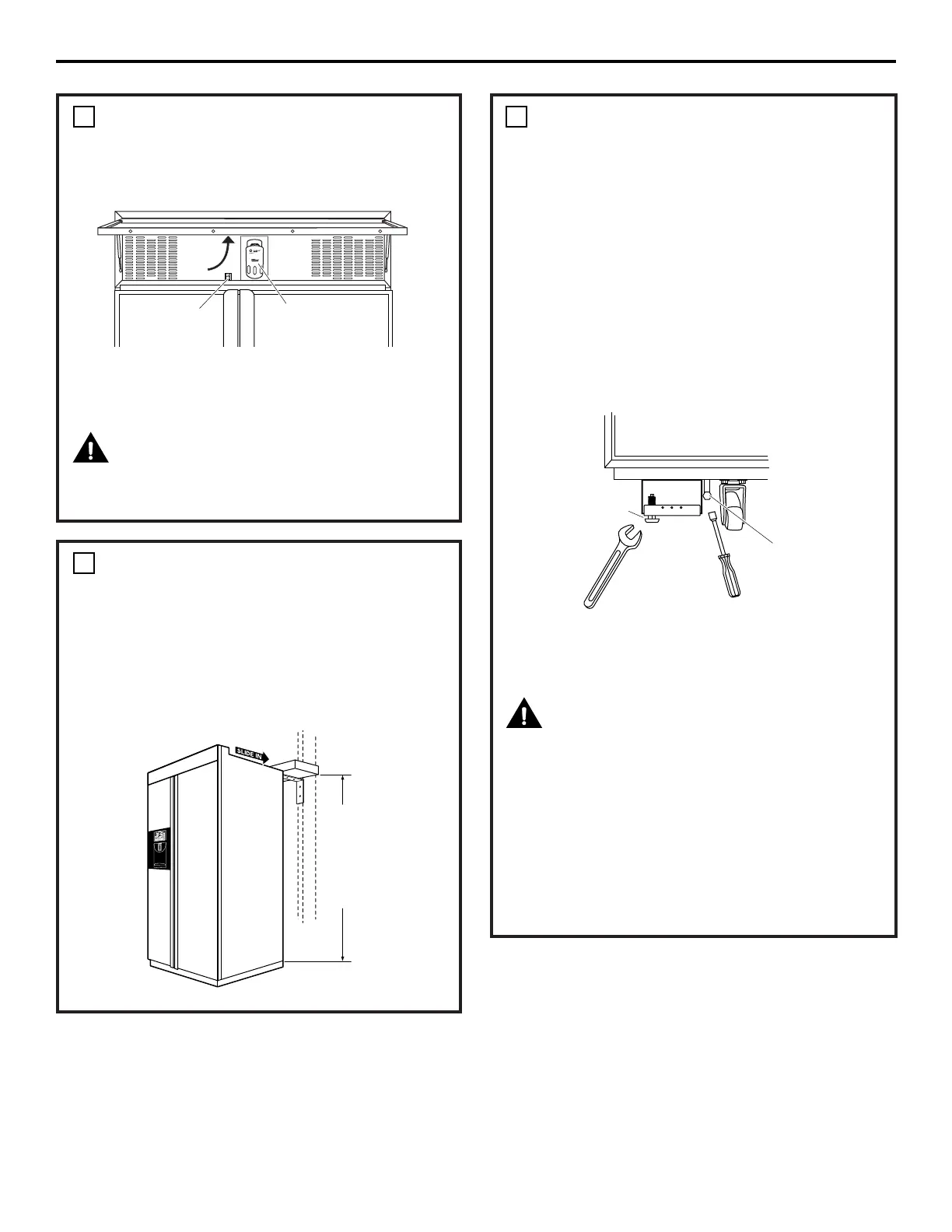 SLIDE IN