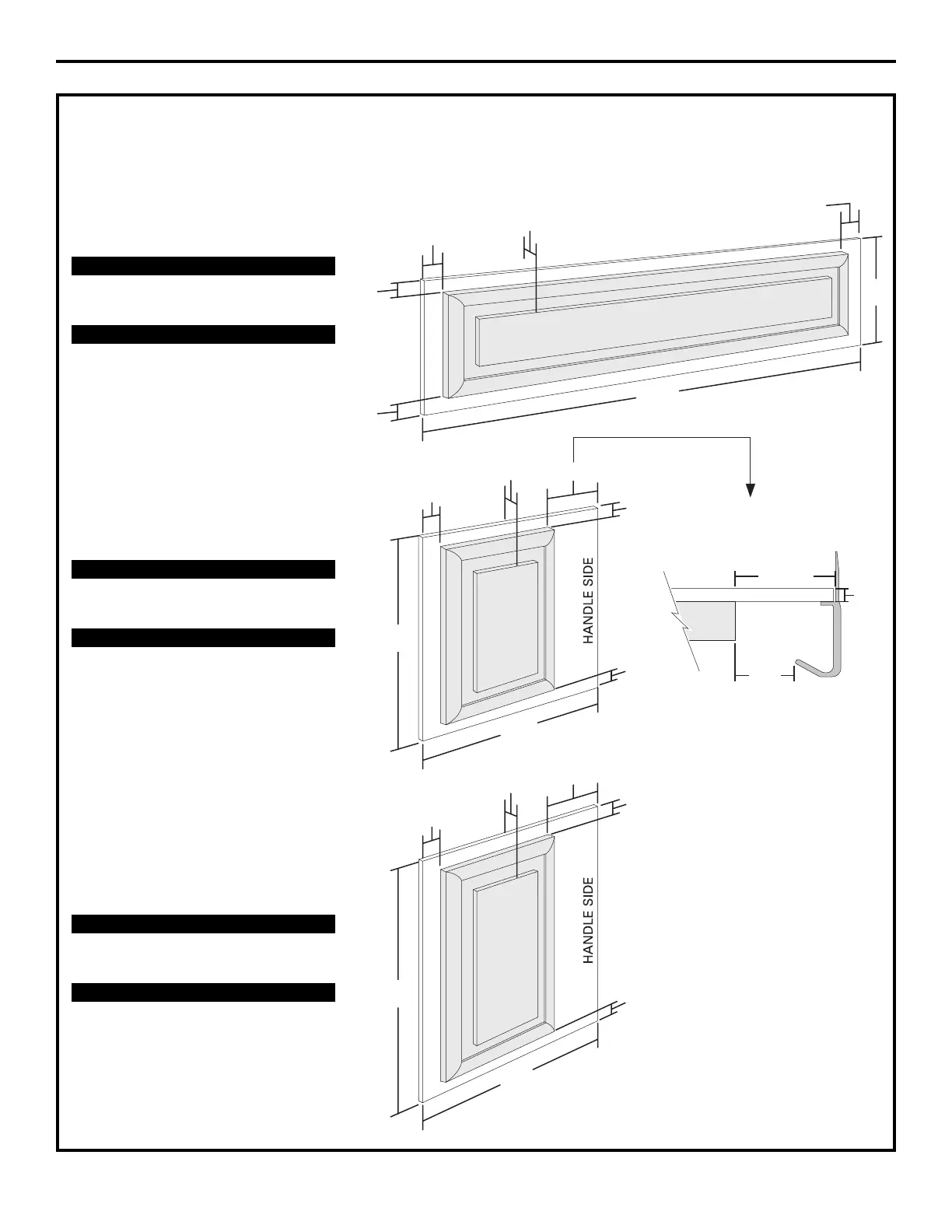 HANDLE SIDE

HANDLE SIDE