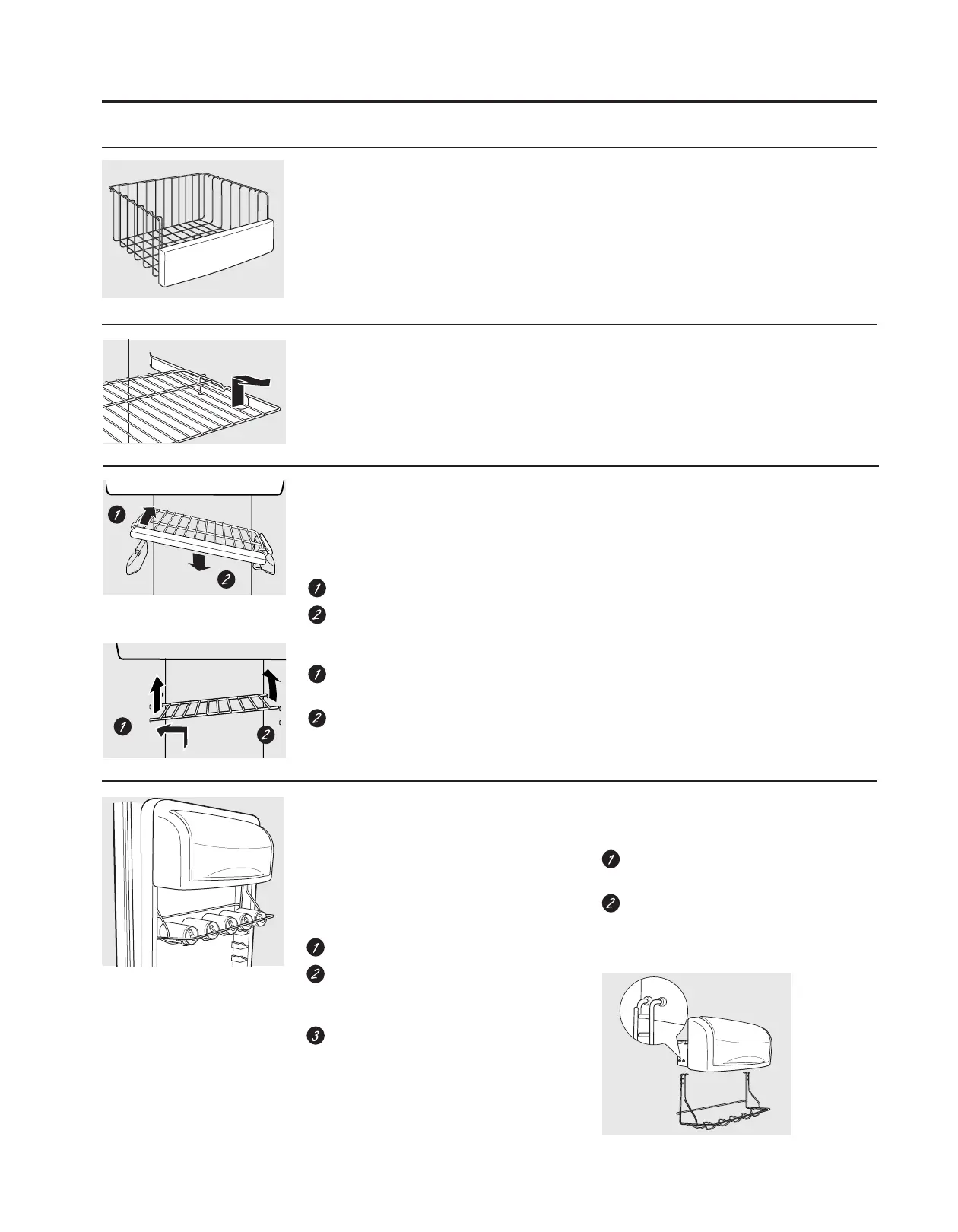 1

2

1

2

1

2

1

2

1

2

1

2

3