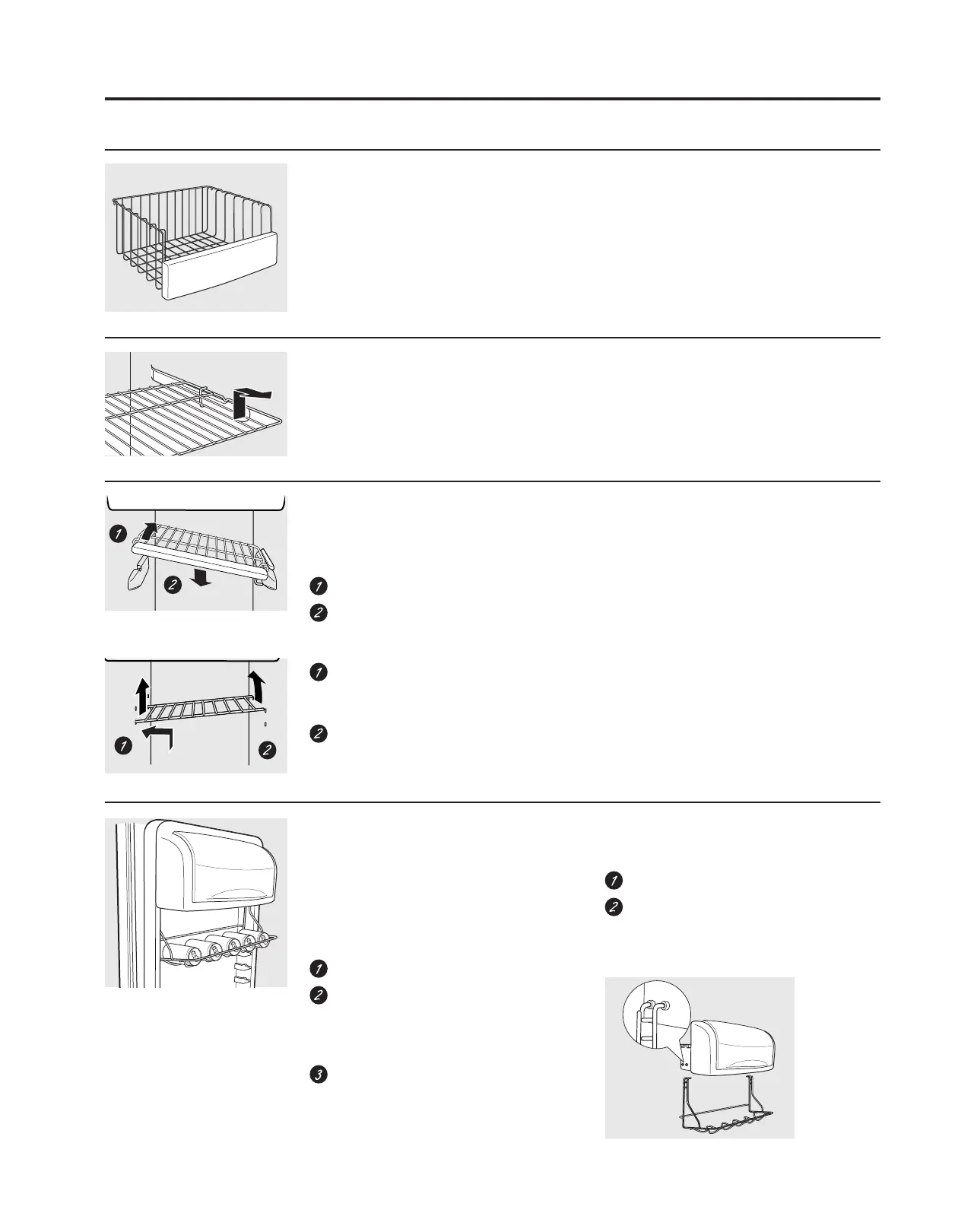 1

2

1

2

1

2

1

2

1

2

1

2

3