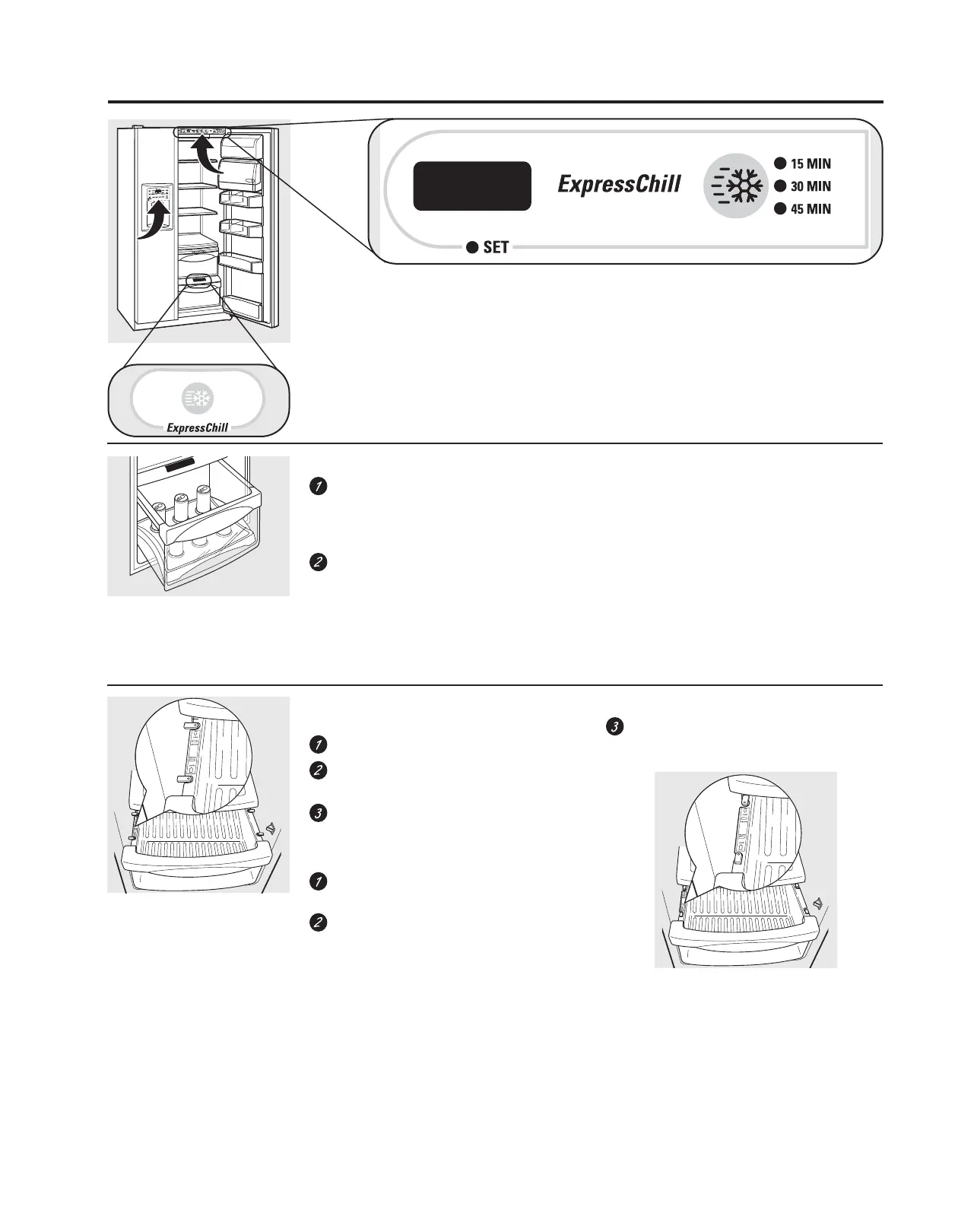 ExpressChill

15 MIN

30 MIN

45 MIN

SET

ExpressChill

1

2

3

1

2

3

1

2