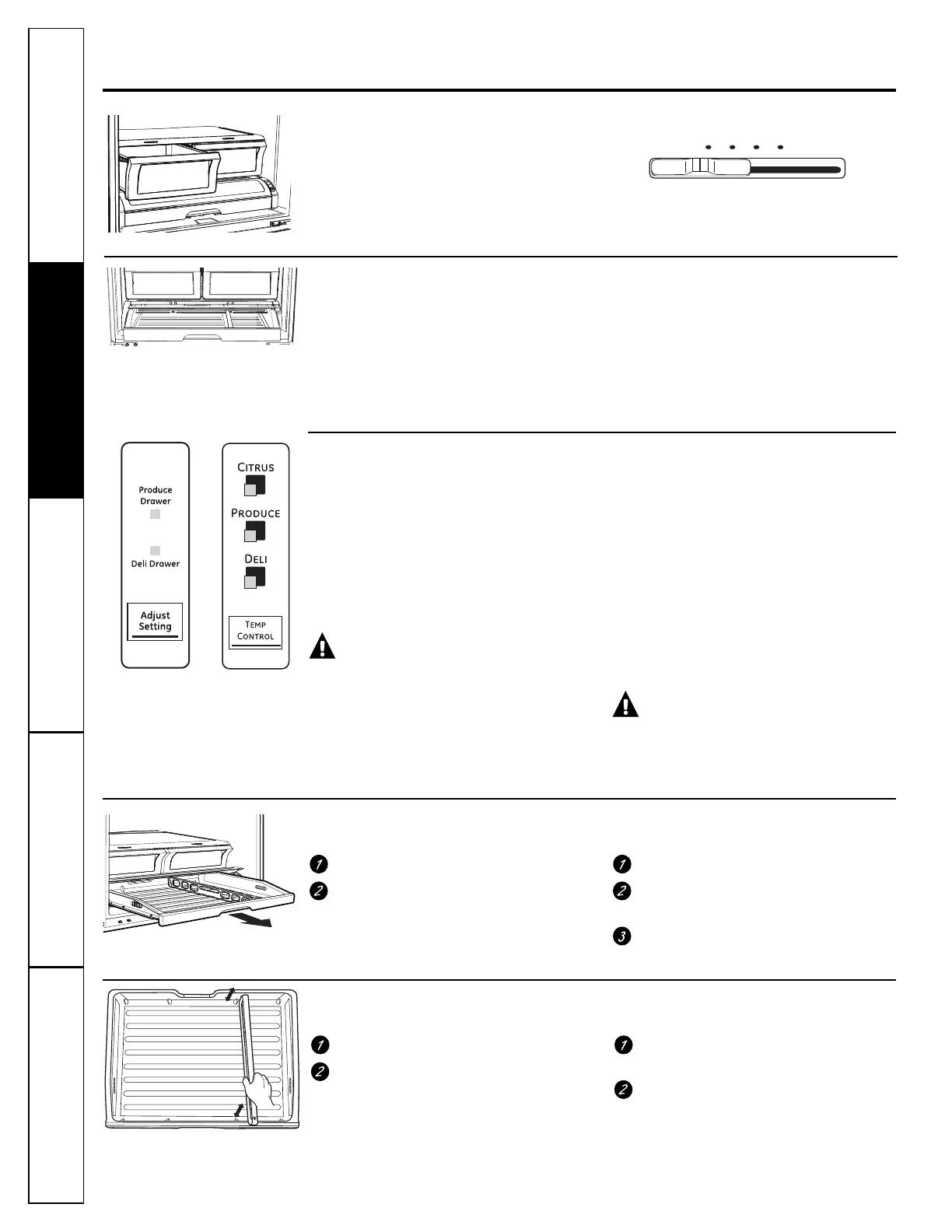 Produce Drawer

Deli Drawer

Adjust Setting

CITRUS

PRODUCE

DELI

TEMP CONTROL

1

2

1

2

3

1

2

1

2