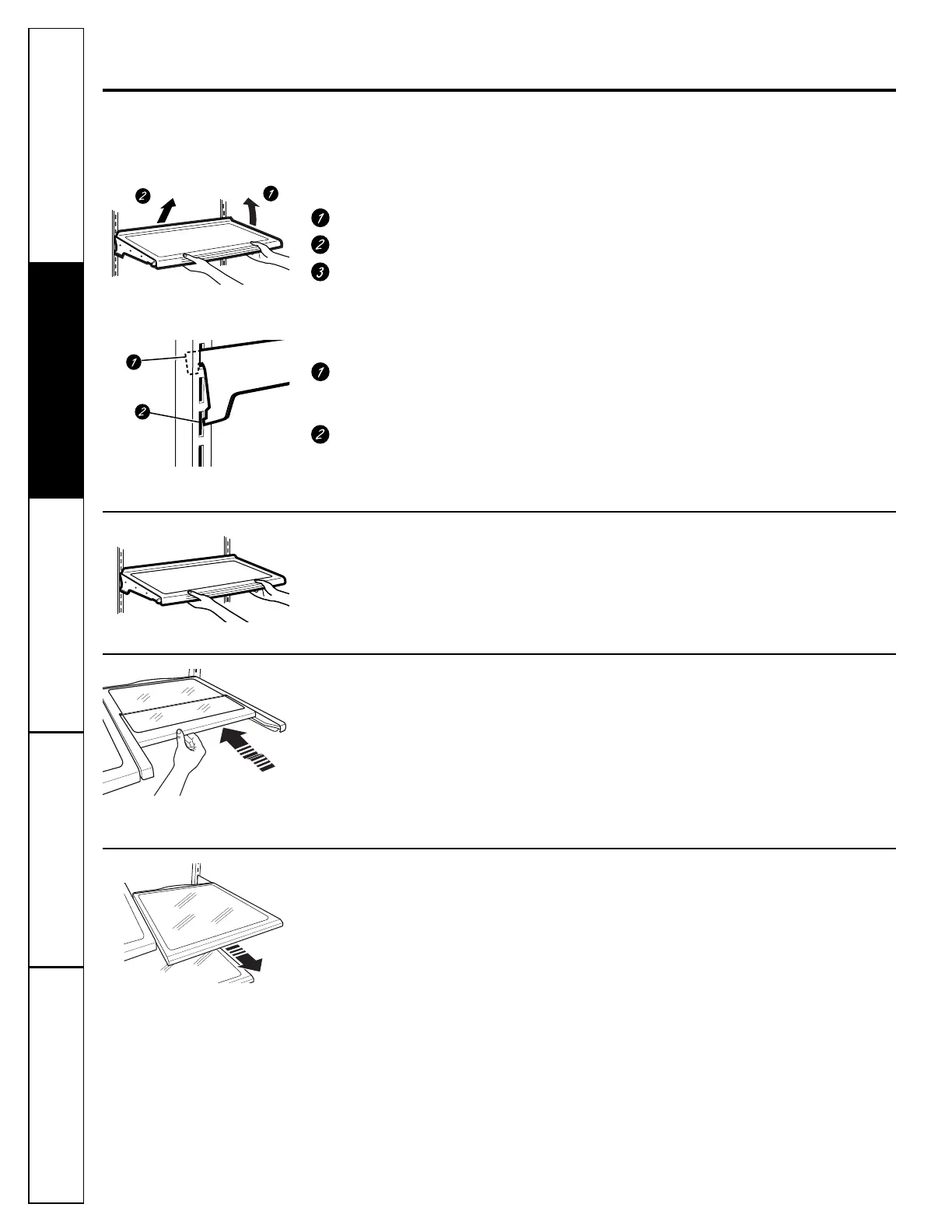 2
1
1
2
3
1
2
1
2