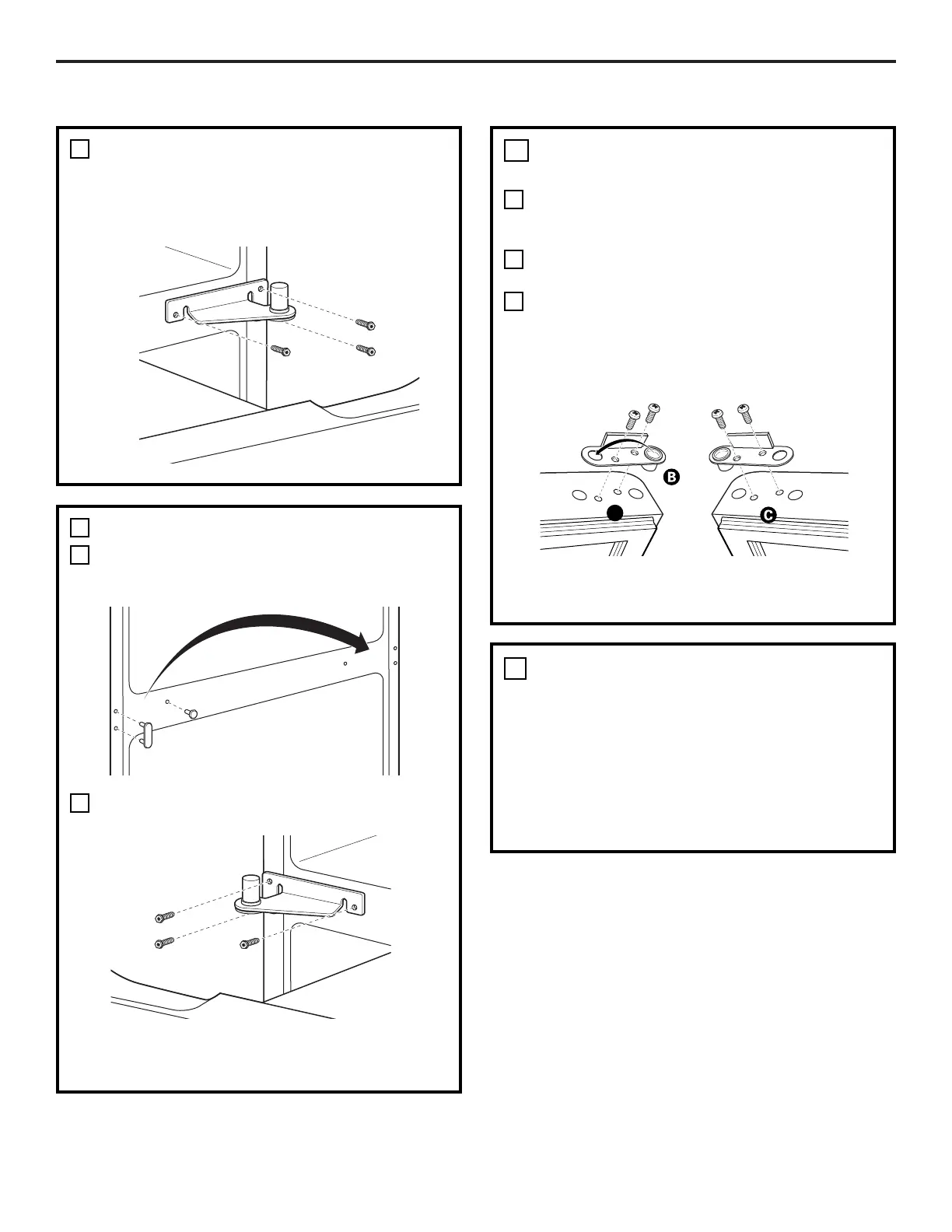 B

C