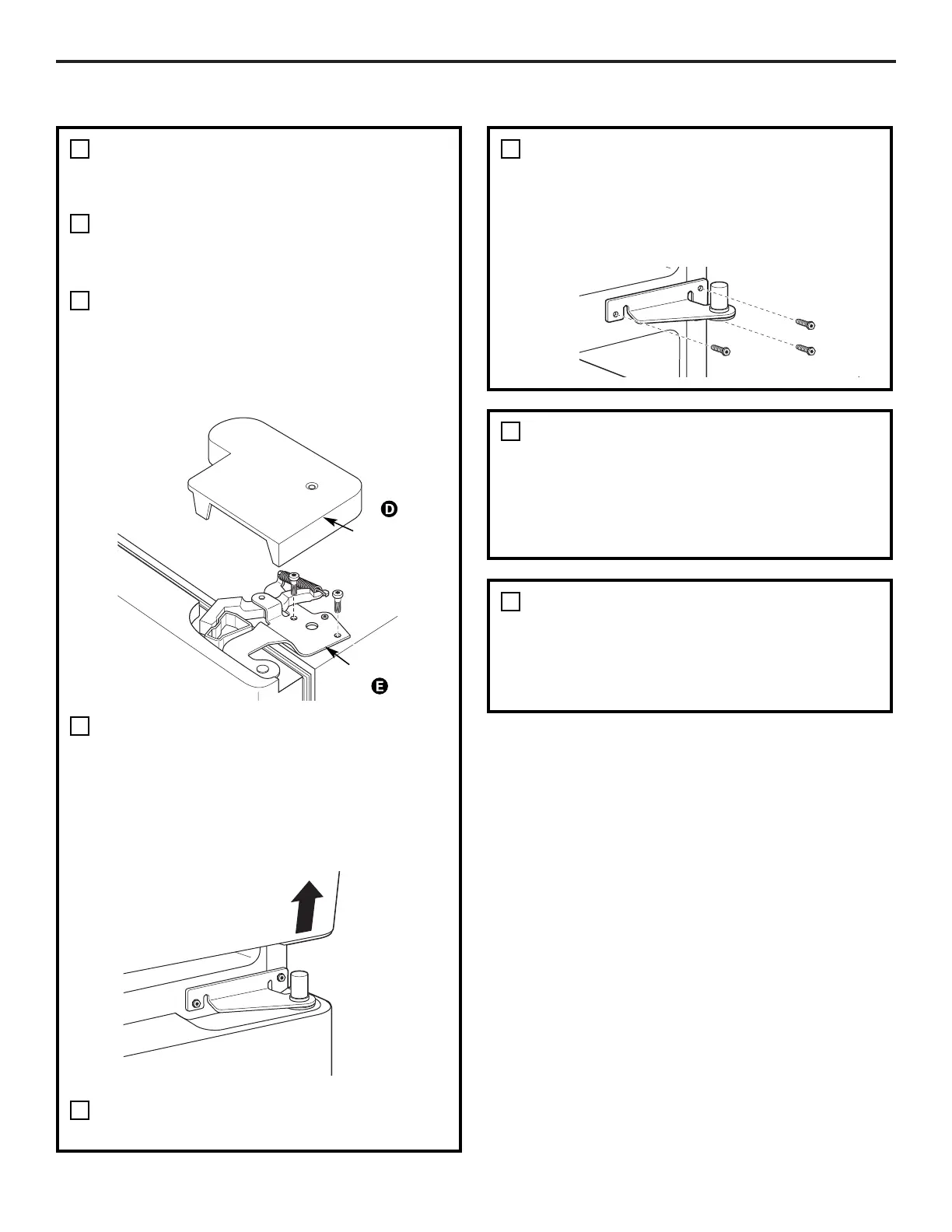 D

E