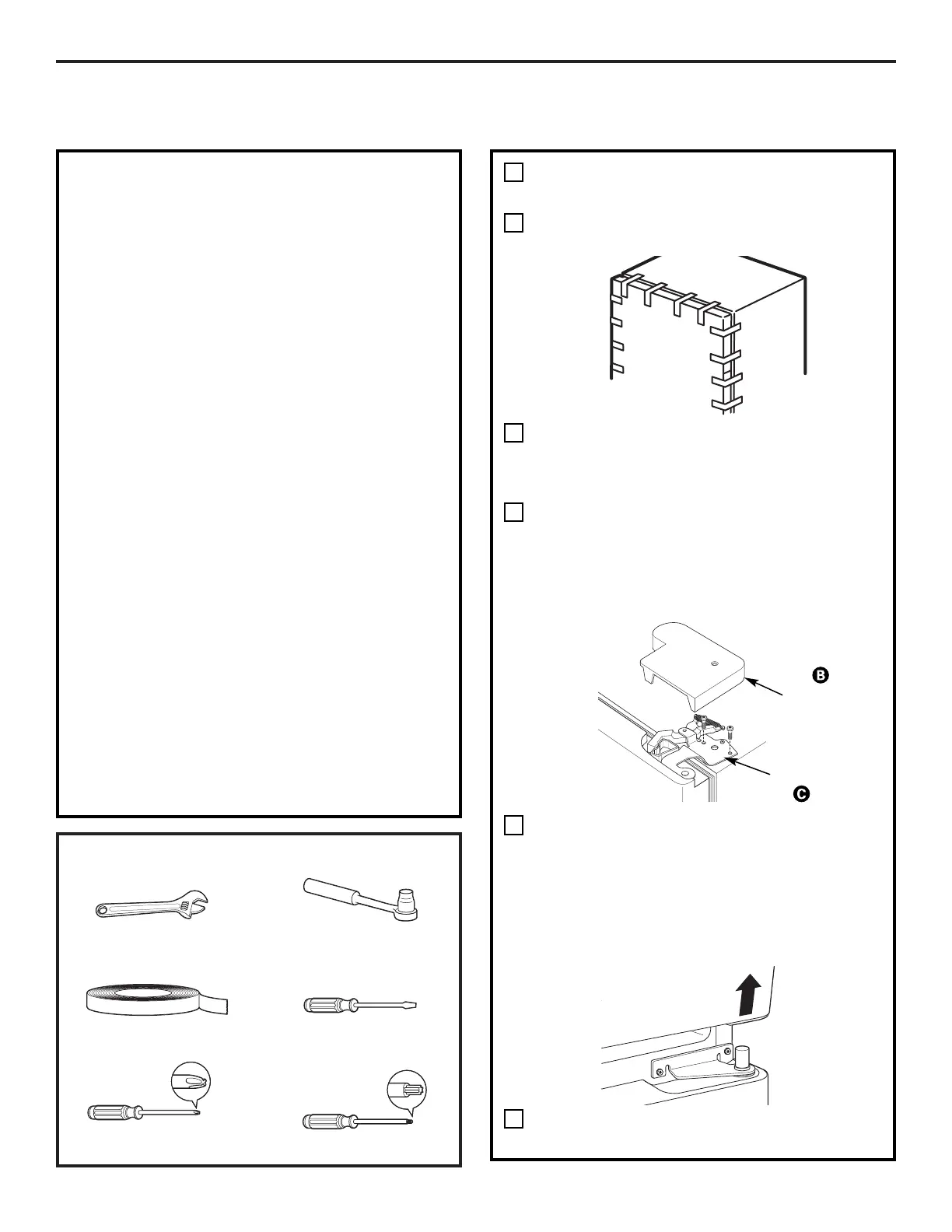 B

C