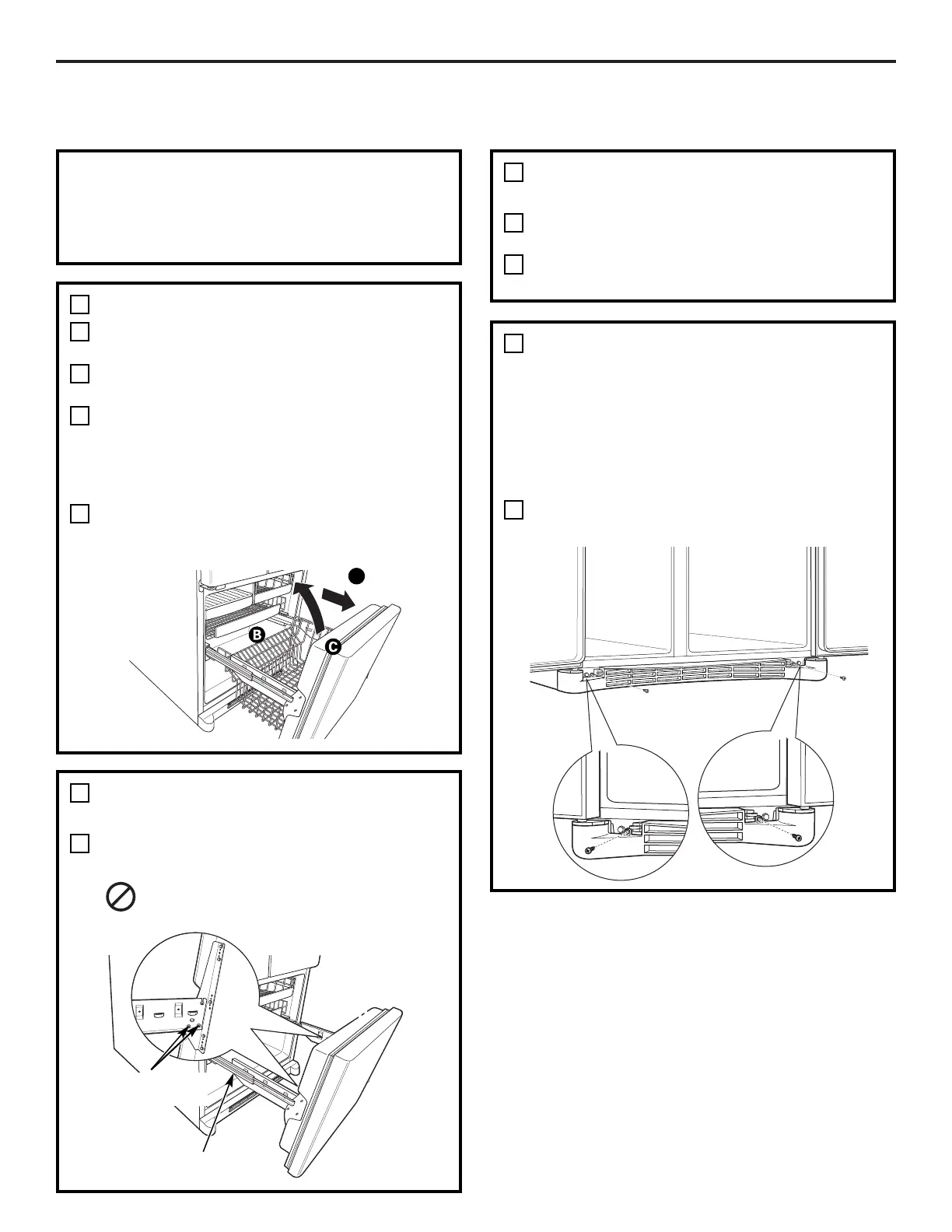 B

C