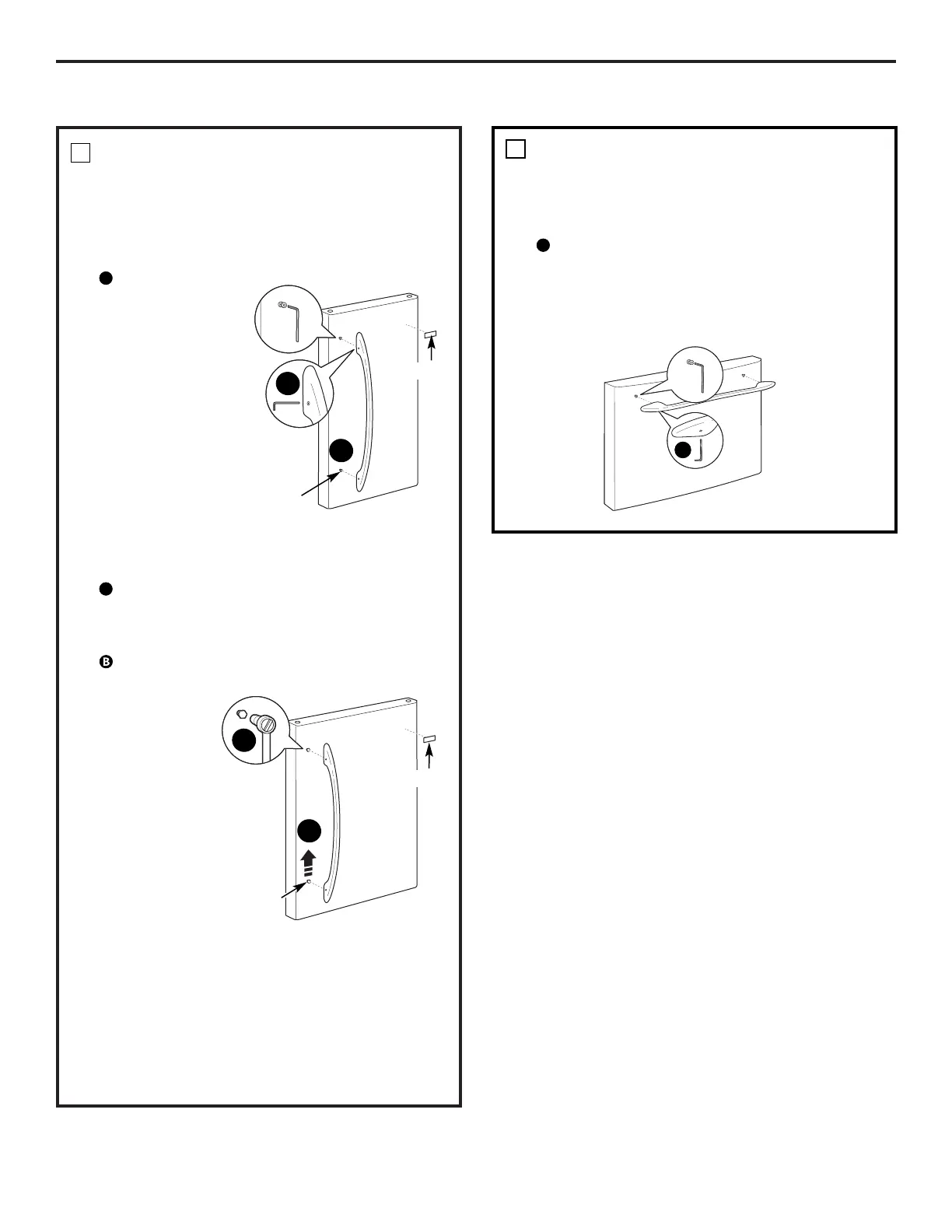 B