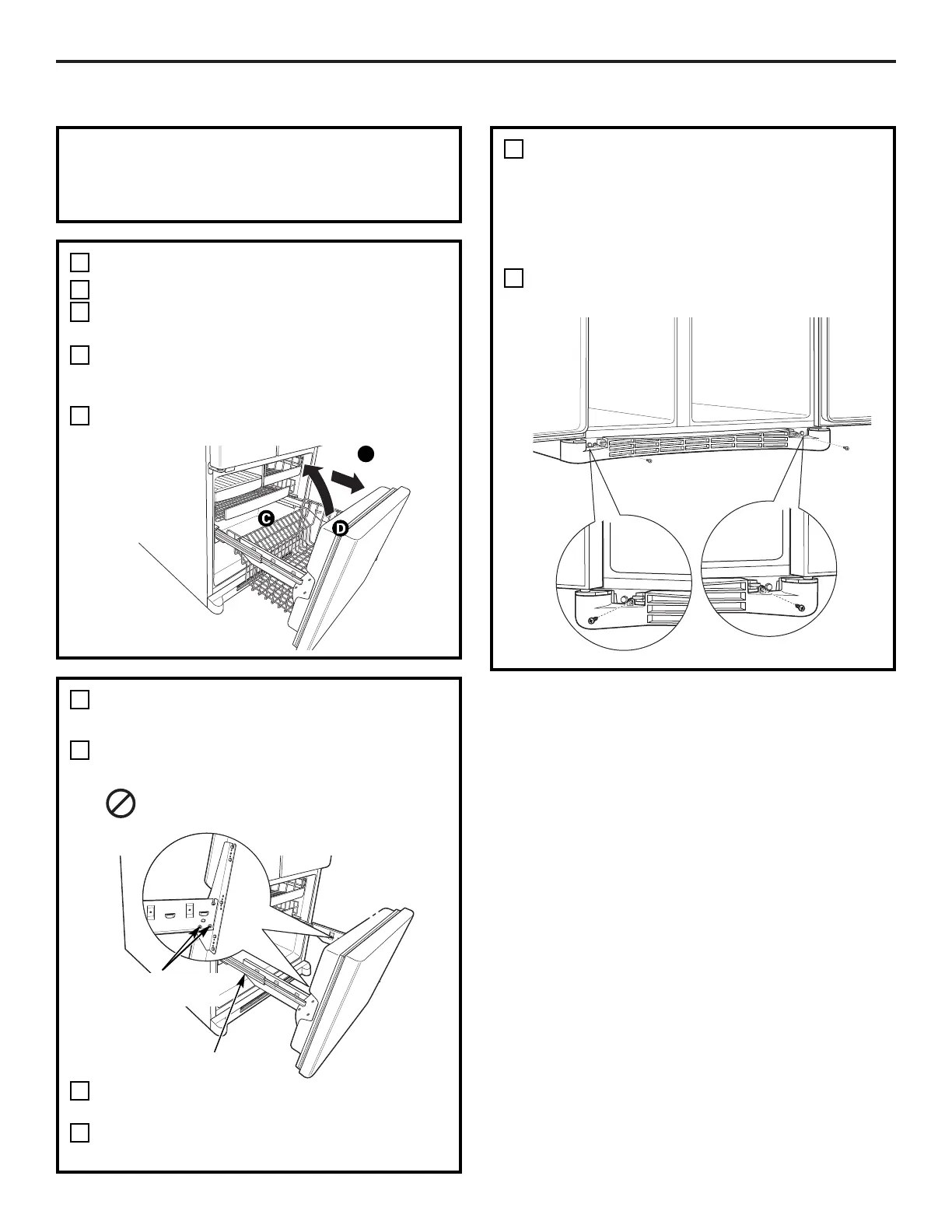 C

D