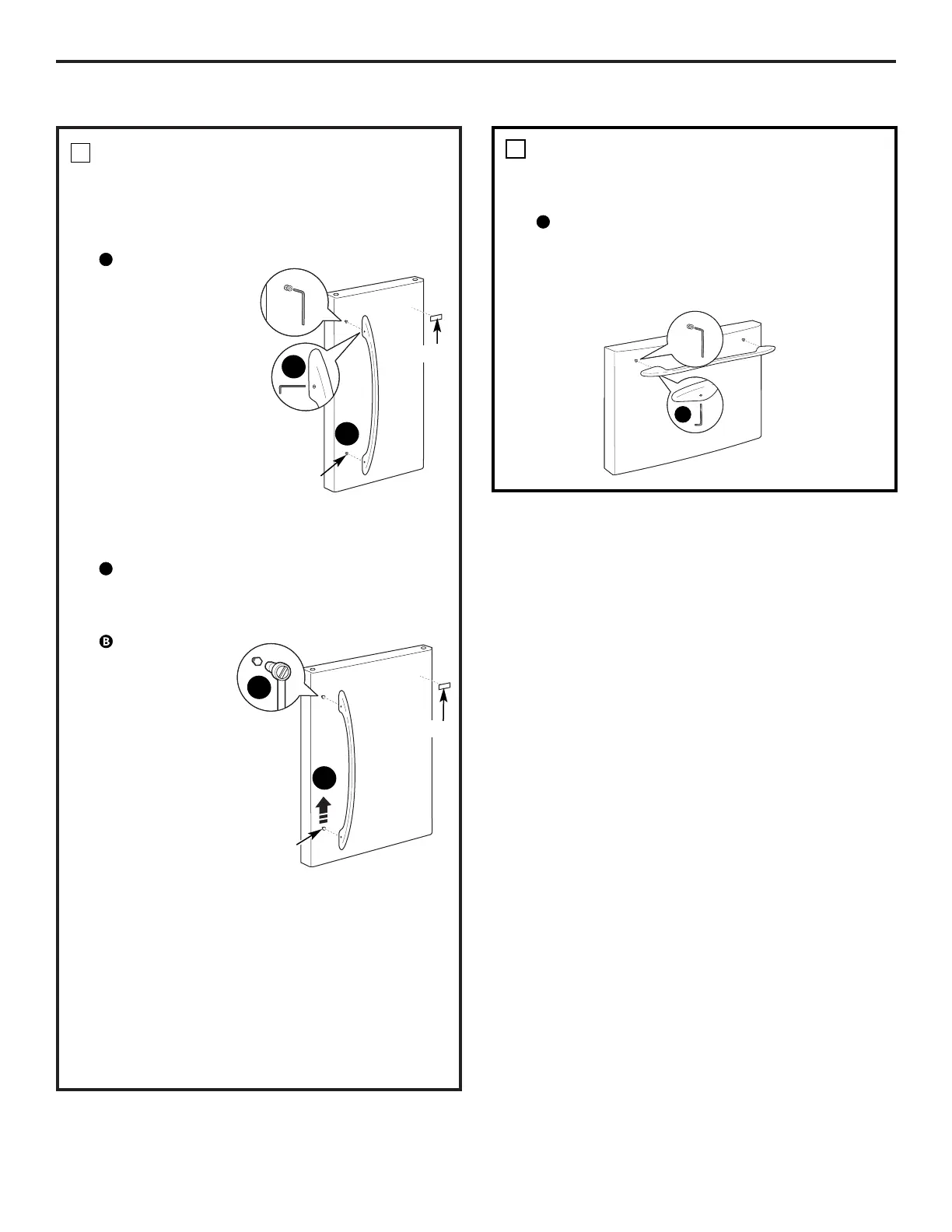 B