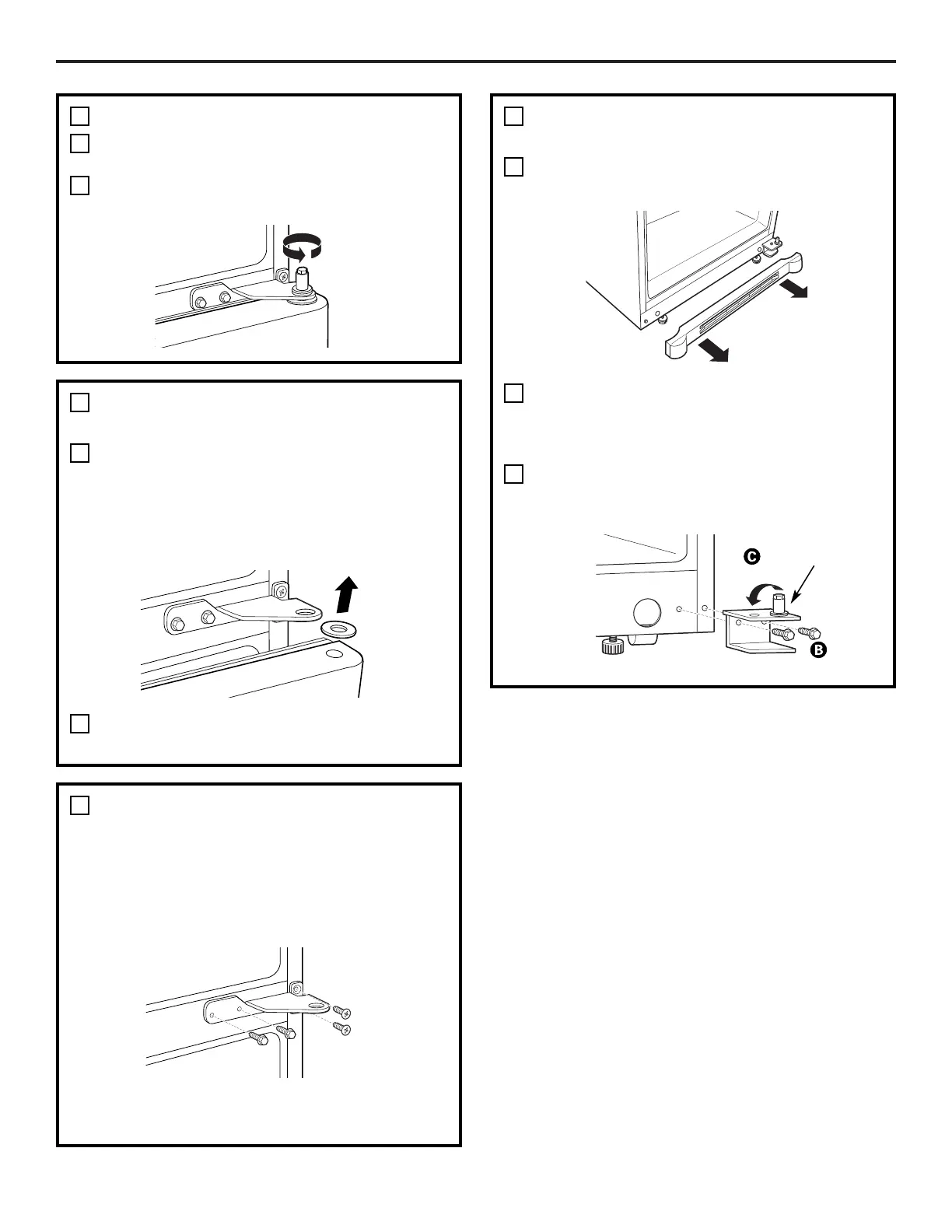 C

B