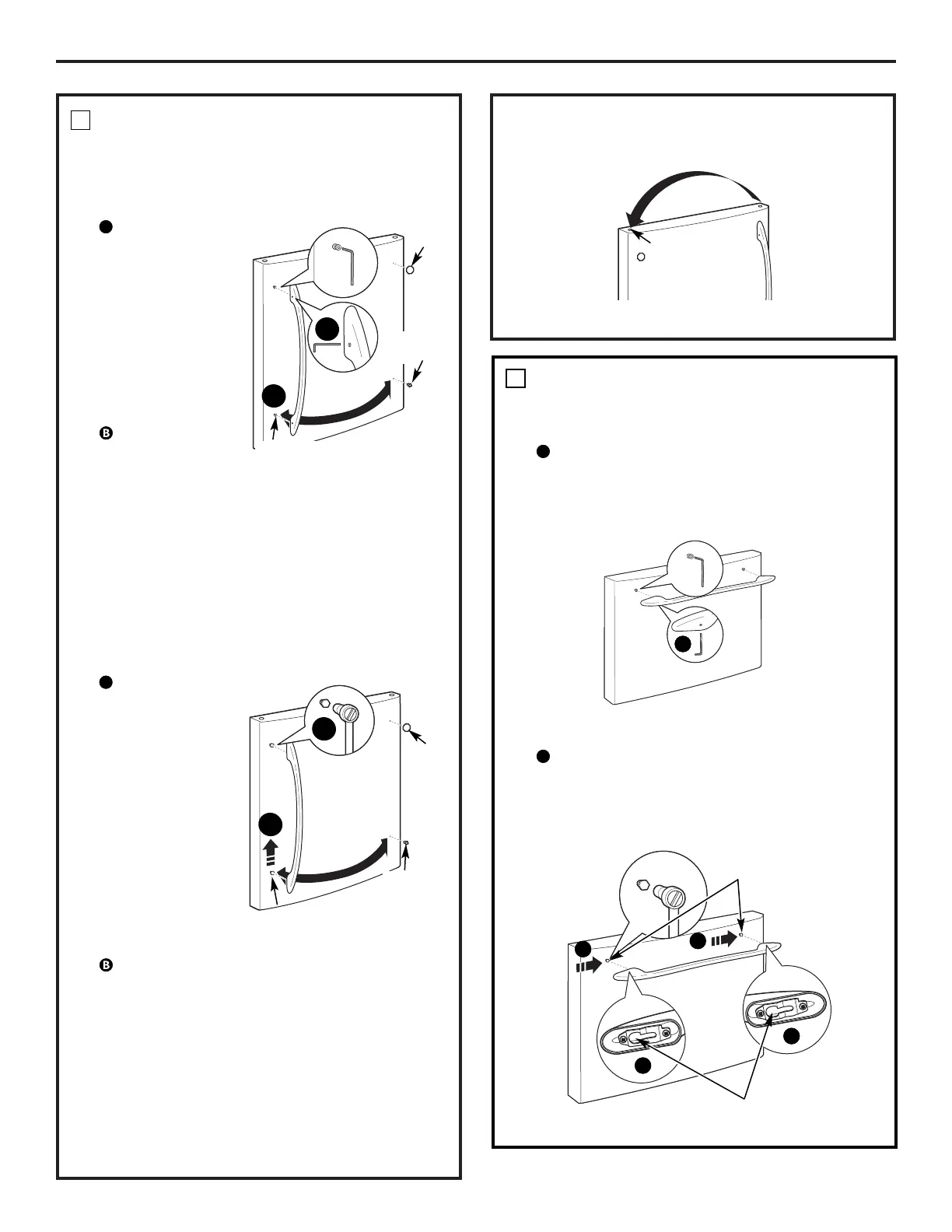 B

B