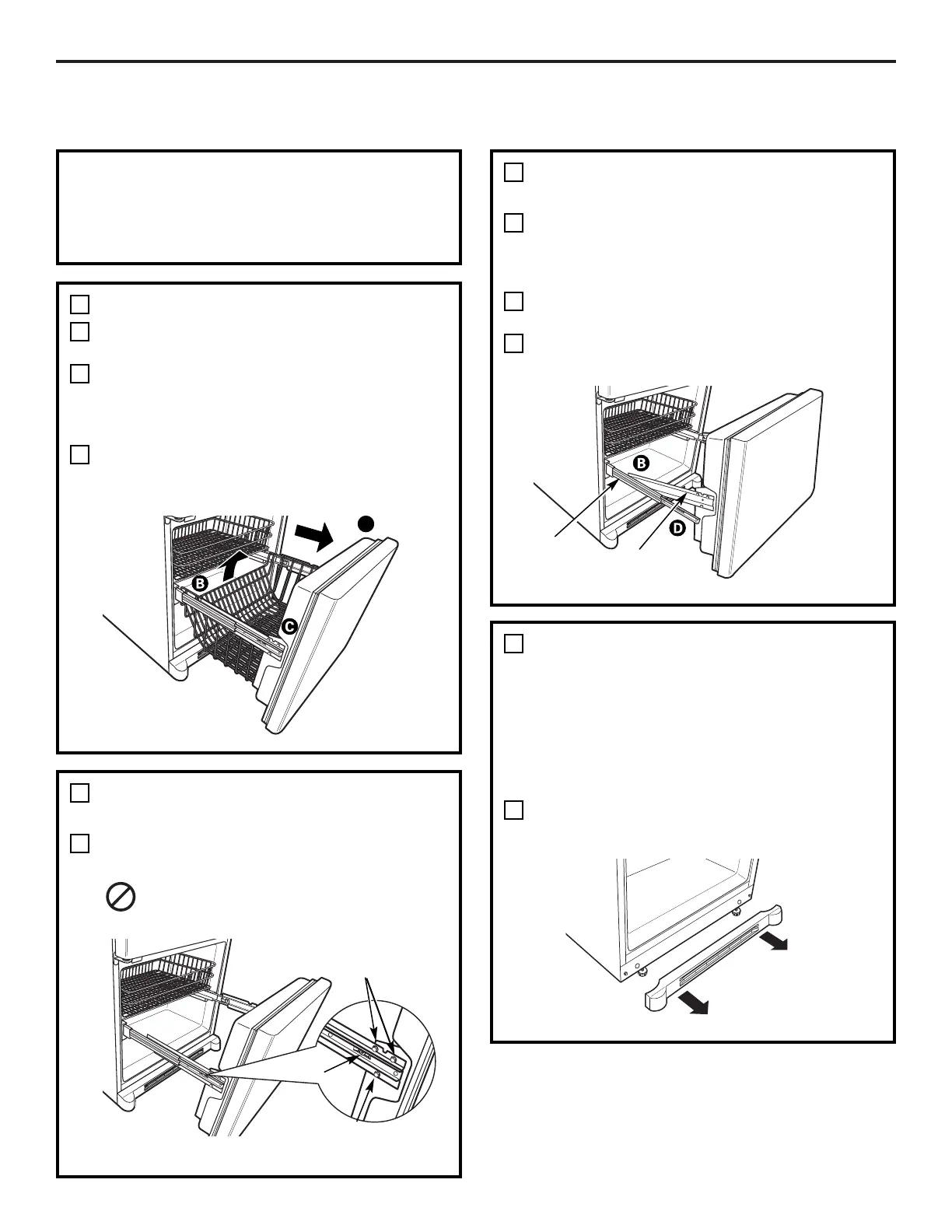 B

C

B

D