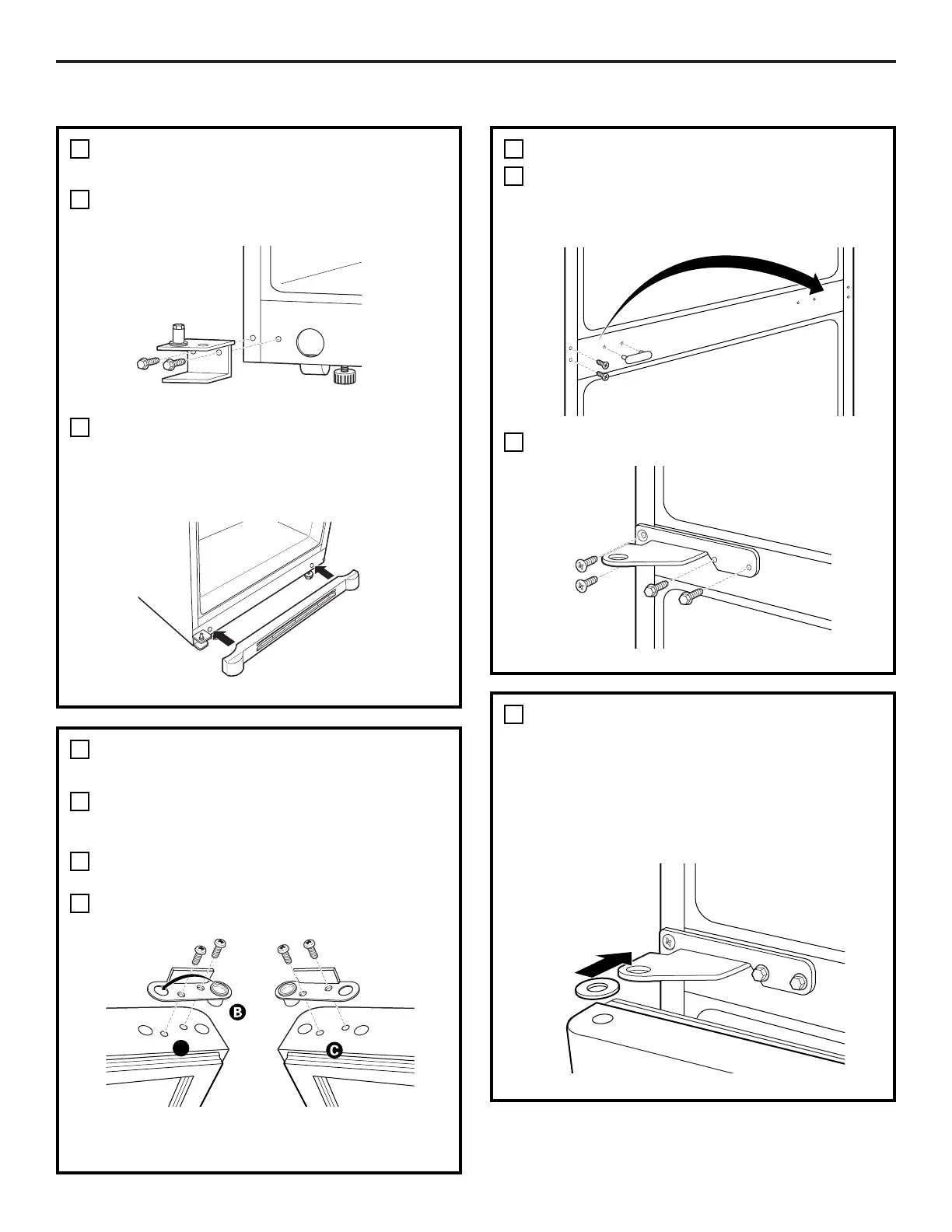 B

C