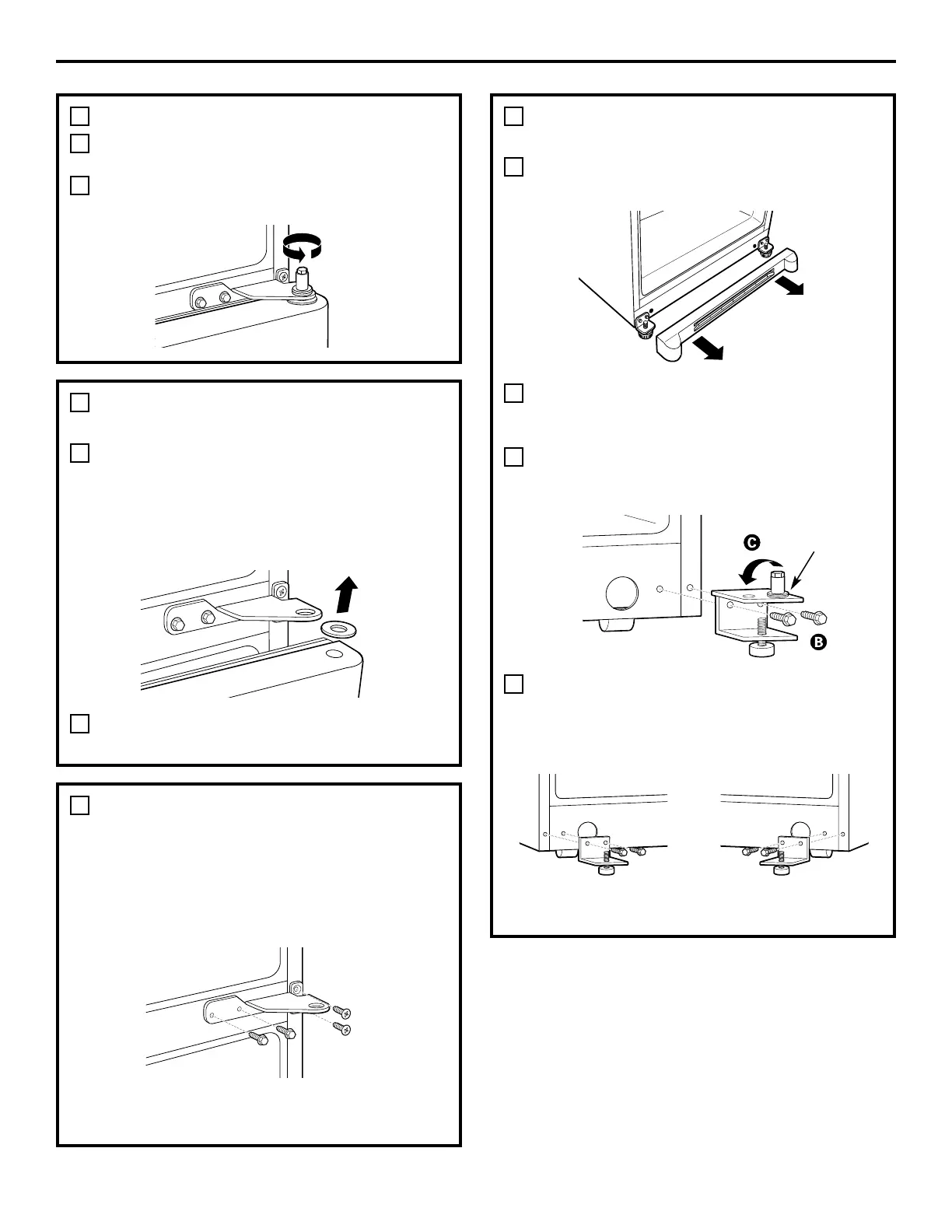 C

B