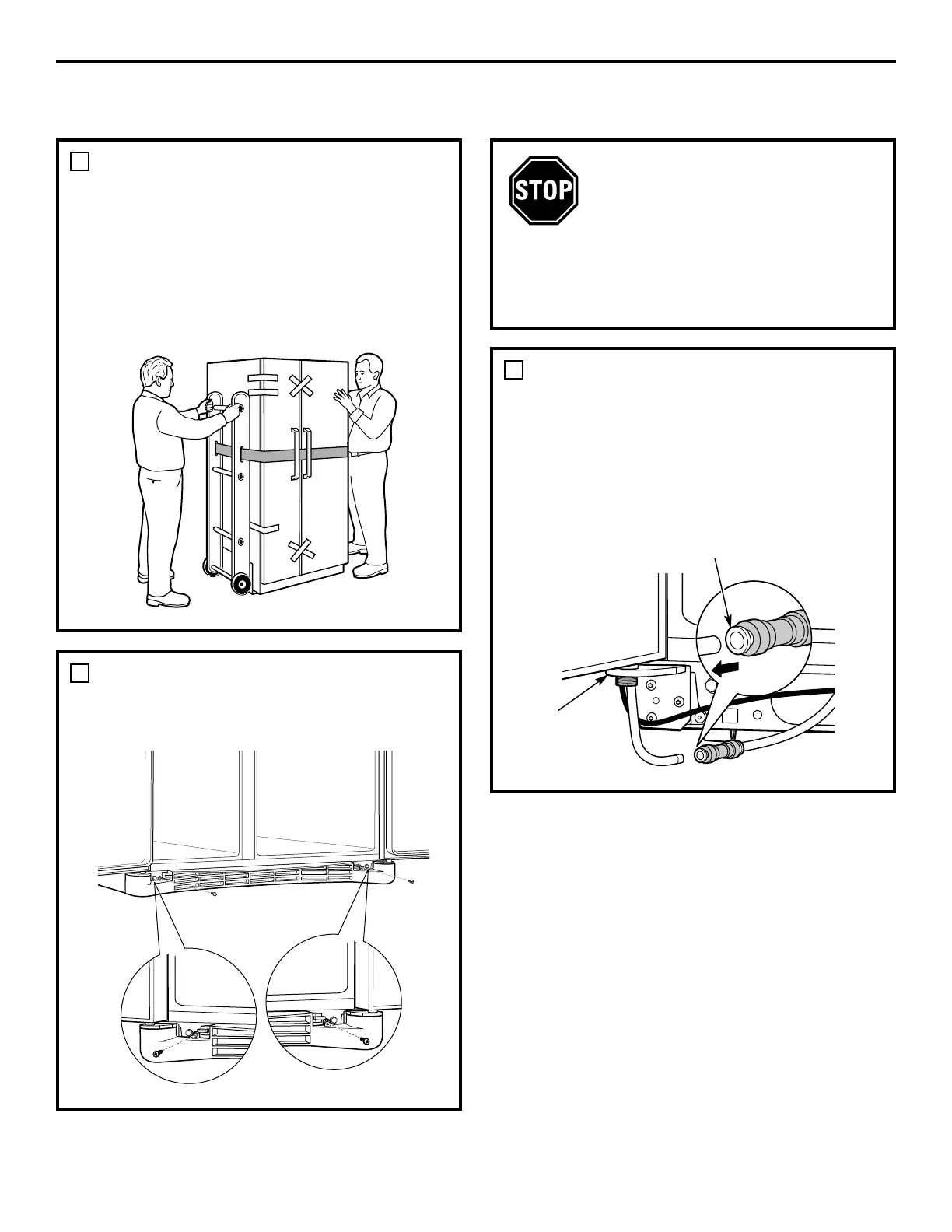 STOP