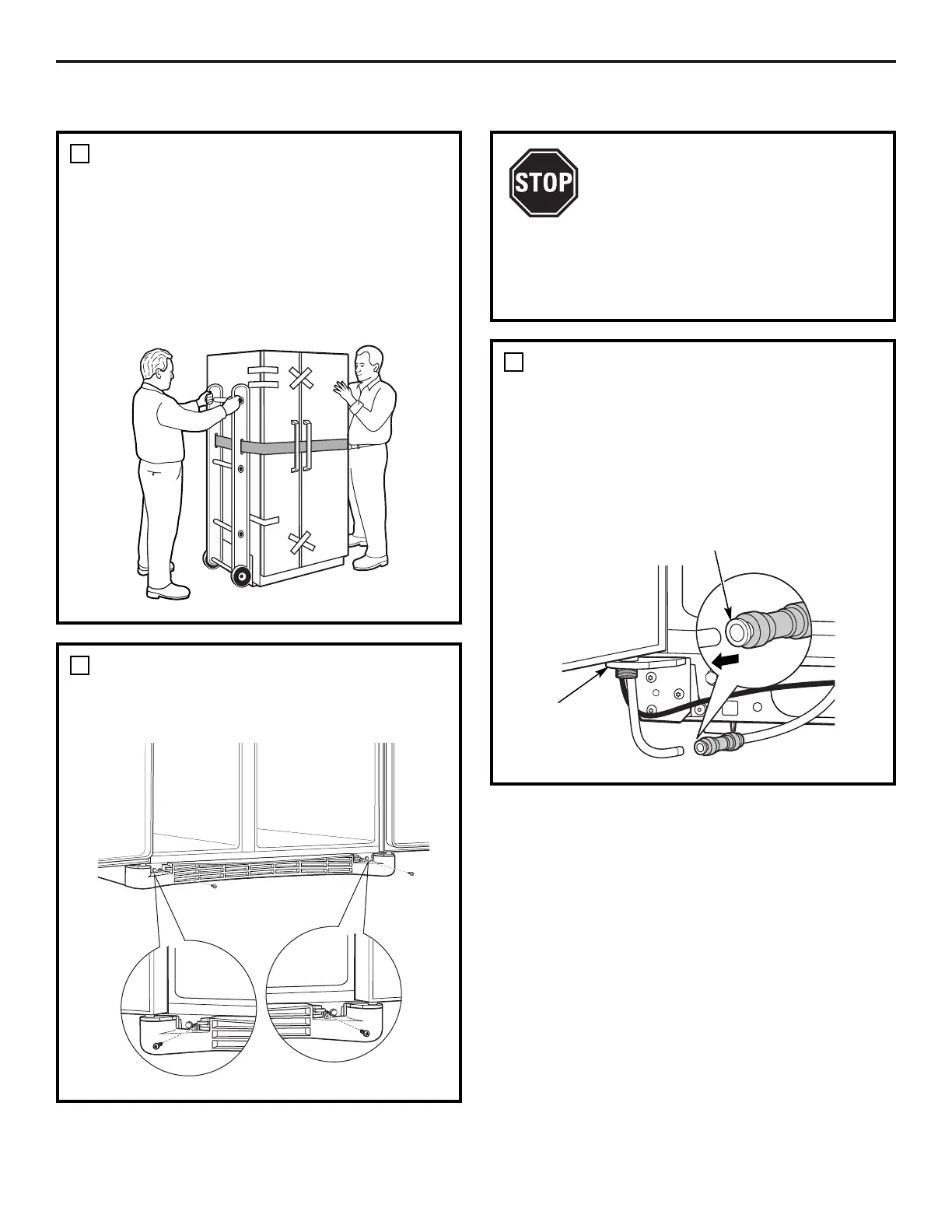 STOP