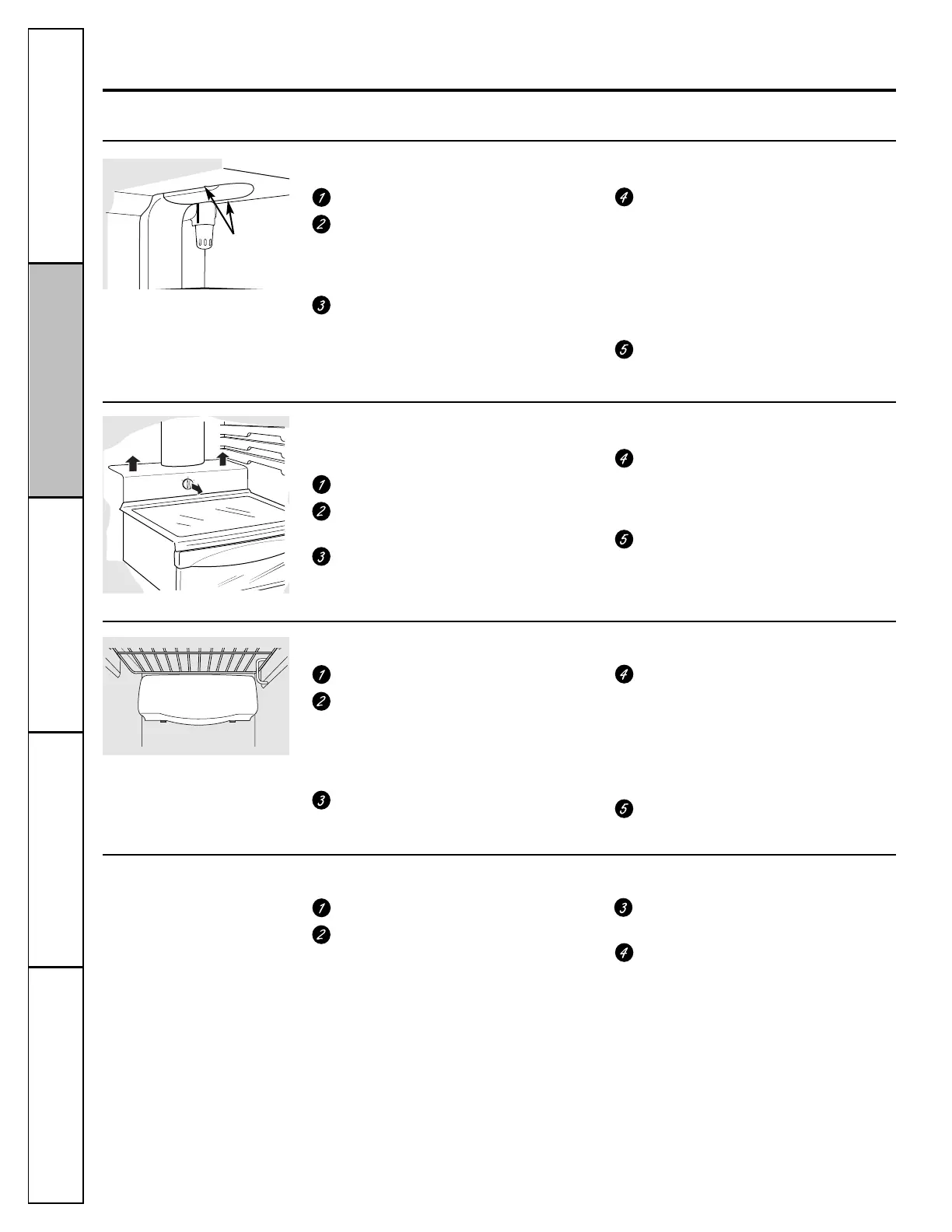 1
2
3
4
5

1
2
3
4
5

1
2
3
4
5

1
2
3
4